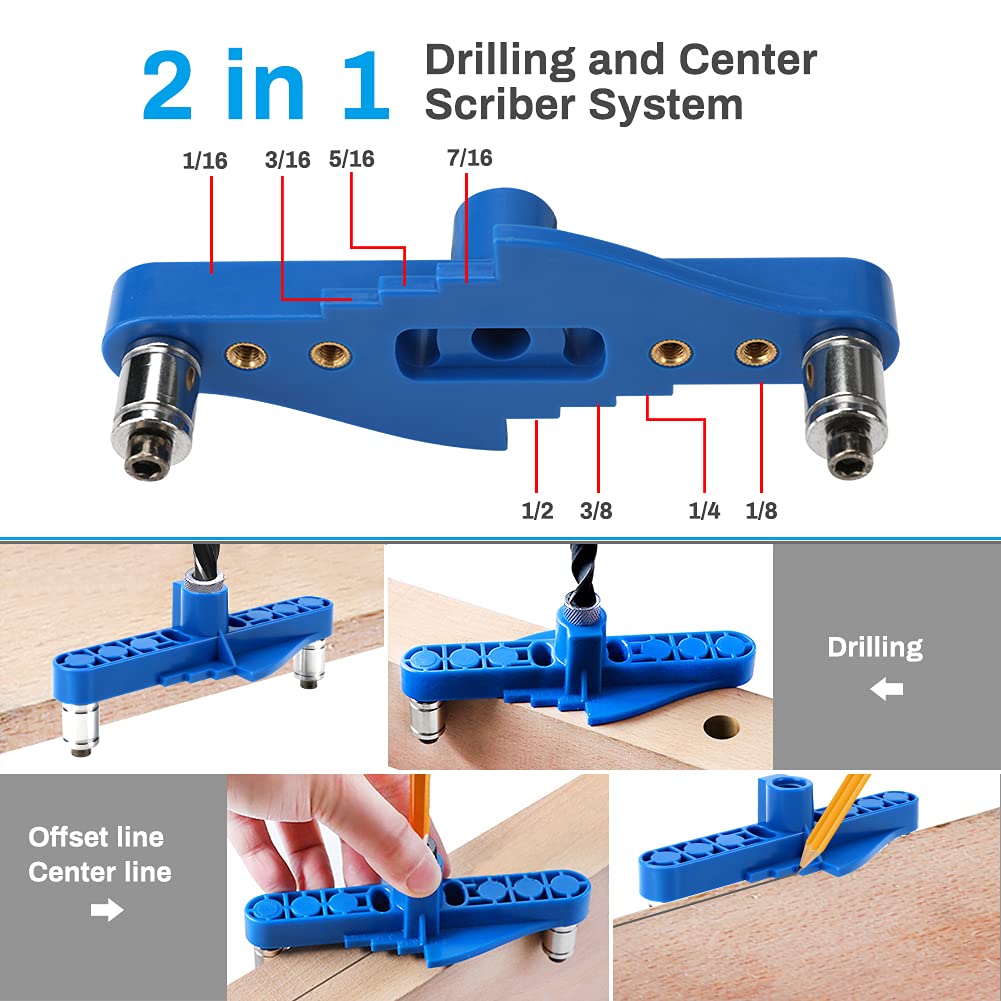 2 in 1 Drilling and Center Scriber System

1/16
3/16
5/16
7/16

1/2
3/8
1/4
1/8

Drilling

Offset line
Center line