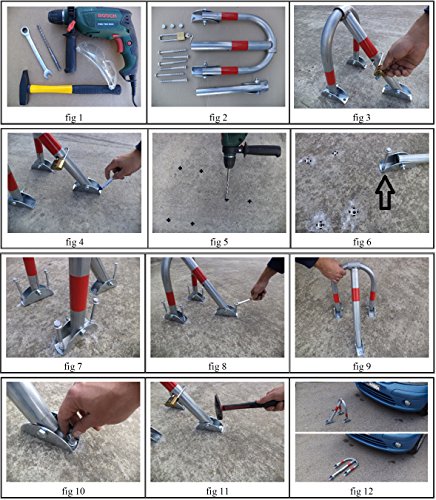 BOSCH

fig 1

fig 2

fig 3

fig 4

fig 5

fig 6

fig 7

fig 8

fig 9

fig 10

fig 11

fig 12