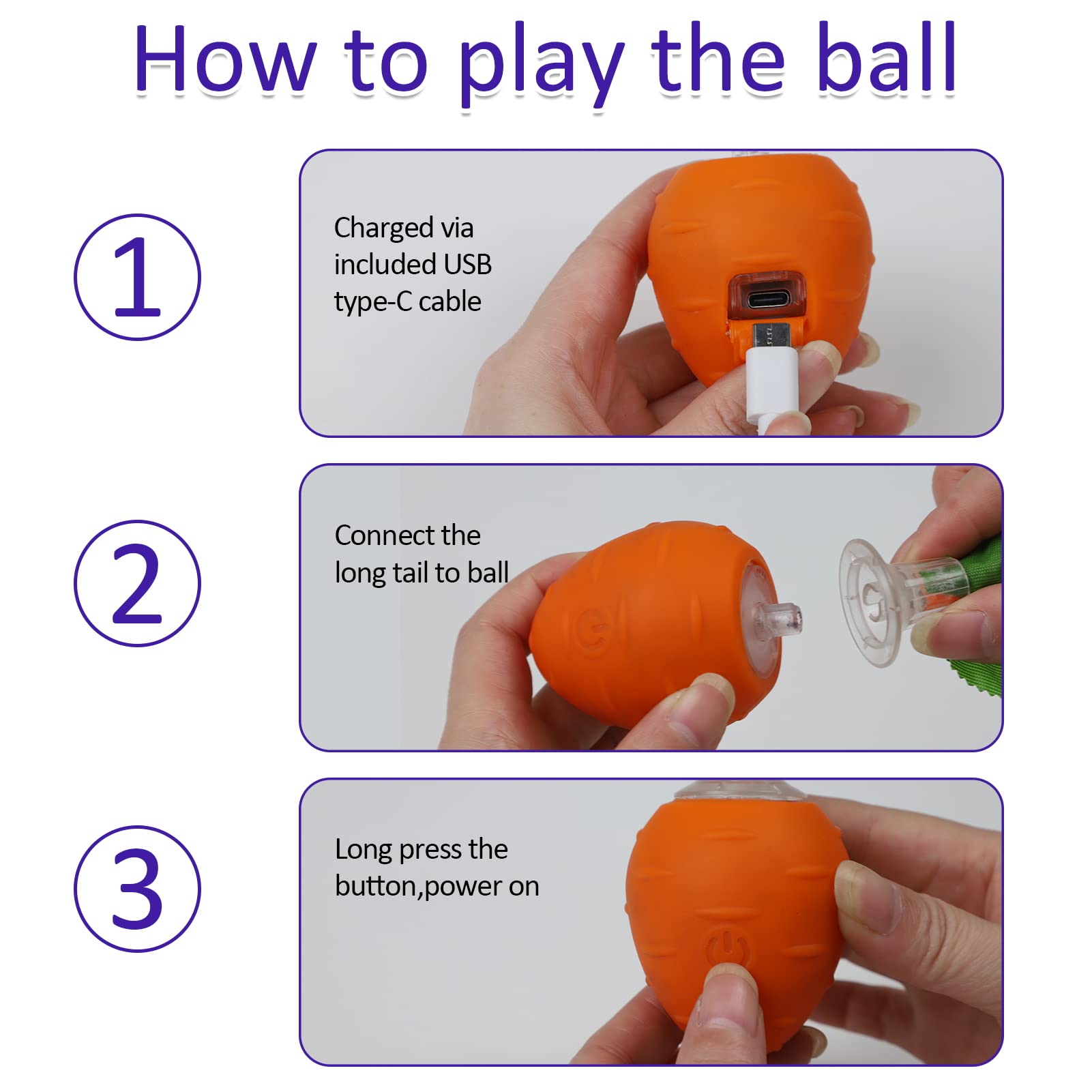 How to play the ball

①

Charged via included USB type-C cable

②

Connect the long tail to ball

③

Long press the button,power on