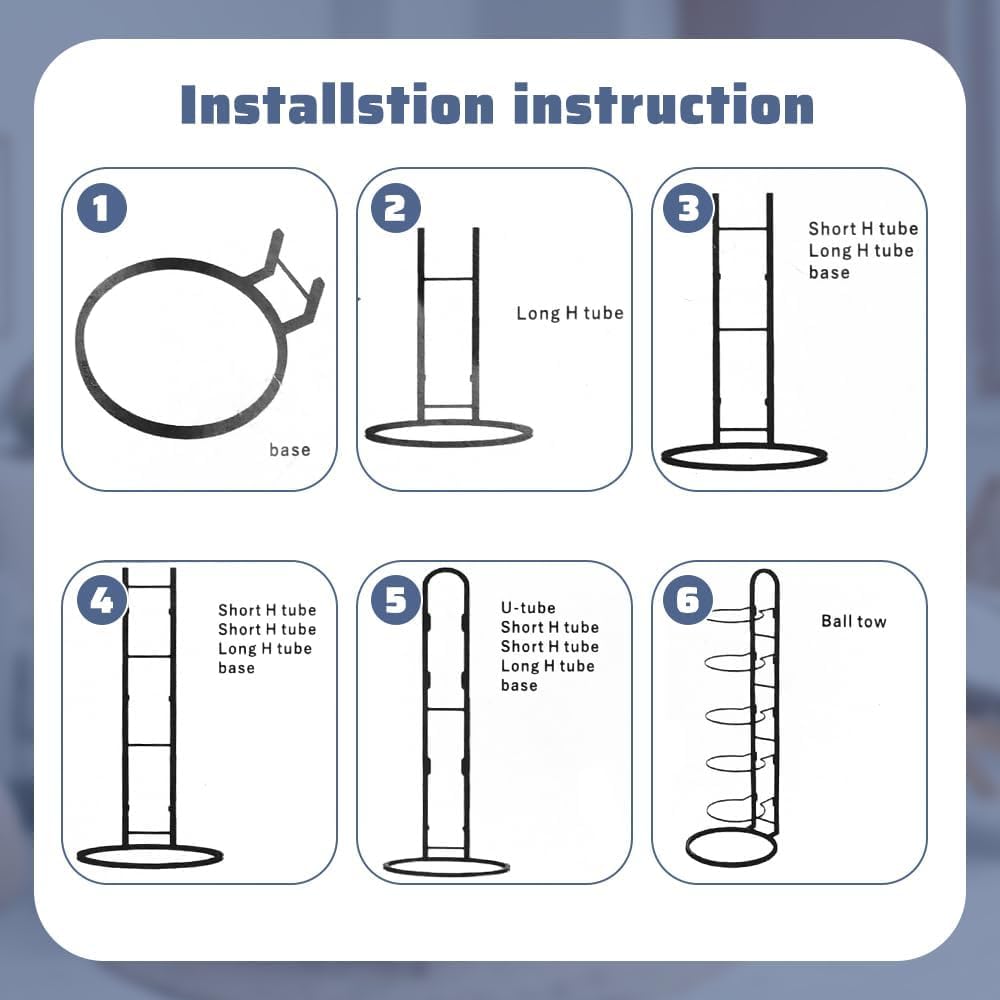 Installstion instruction

1

base

2

Long H tube

3

Short H tube
Long H tube
base

4

Short H tube
Short H tube
Long H tube
base

5

U-tube
Short H tube
Short H tube
Long H tube
base

6

Ball tow