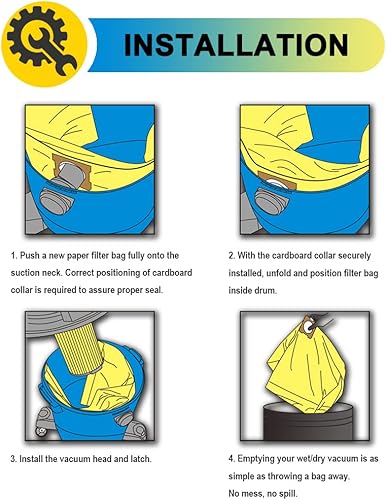 INSTALLATION

1. Push a new paper filter bag fully onto the suction neck. Correct positioning of cardboard collar is required to assure proper seal.

2. With the cardboard collar securely installed, unfold and position filter bag inside drum.

3. Install the vacuum head and latch.

4. Emptying your wet/dry vacuum is as simple as throwing a bag away.
No mess, no spill.