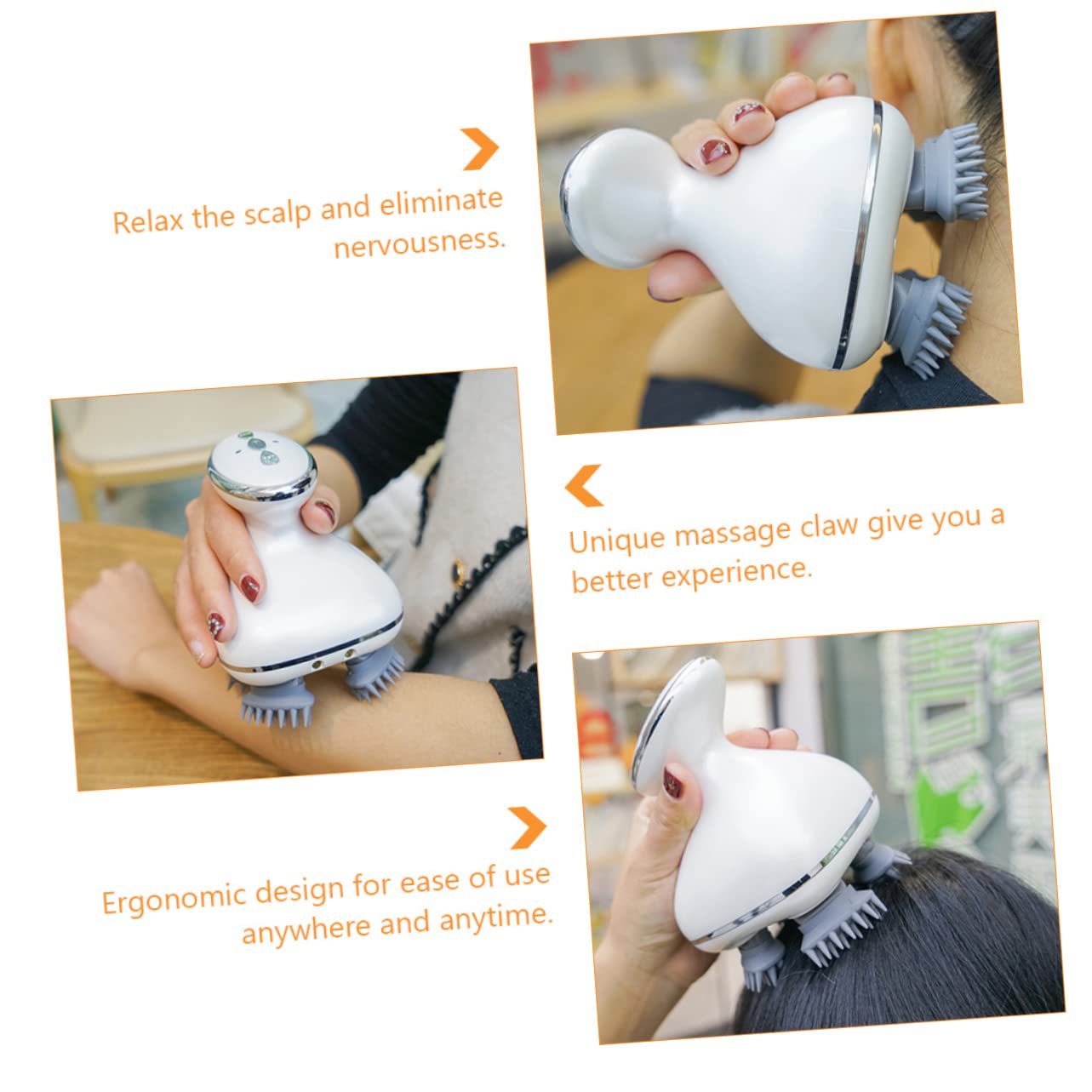 Relax the scalp and eliminate nervousness.

Unique massage claw give you a better experience.

Ergonomic design for ease of use anywhere and anytime.