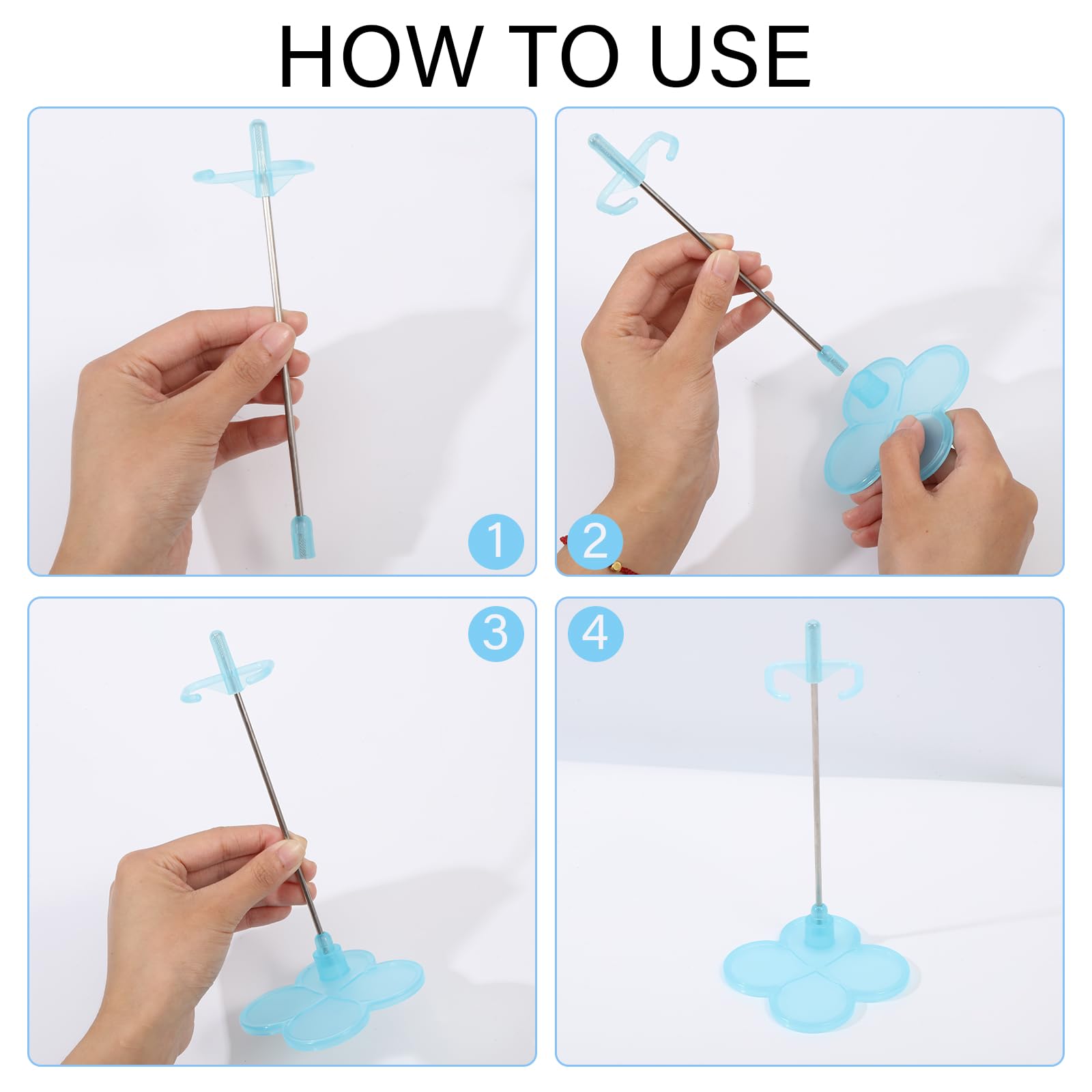 HOW TO USE

1

2

3

4