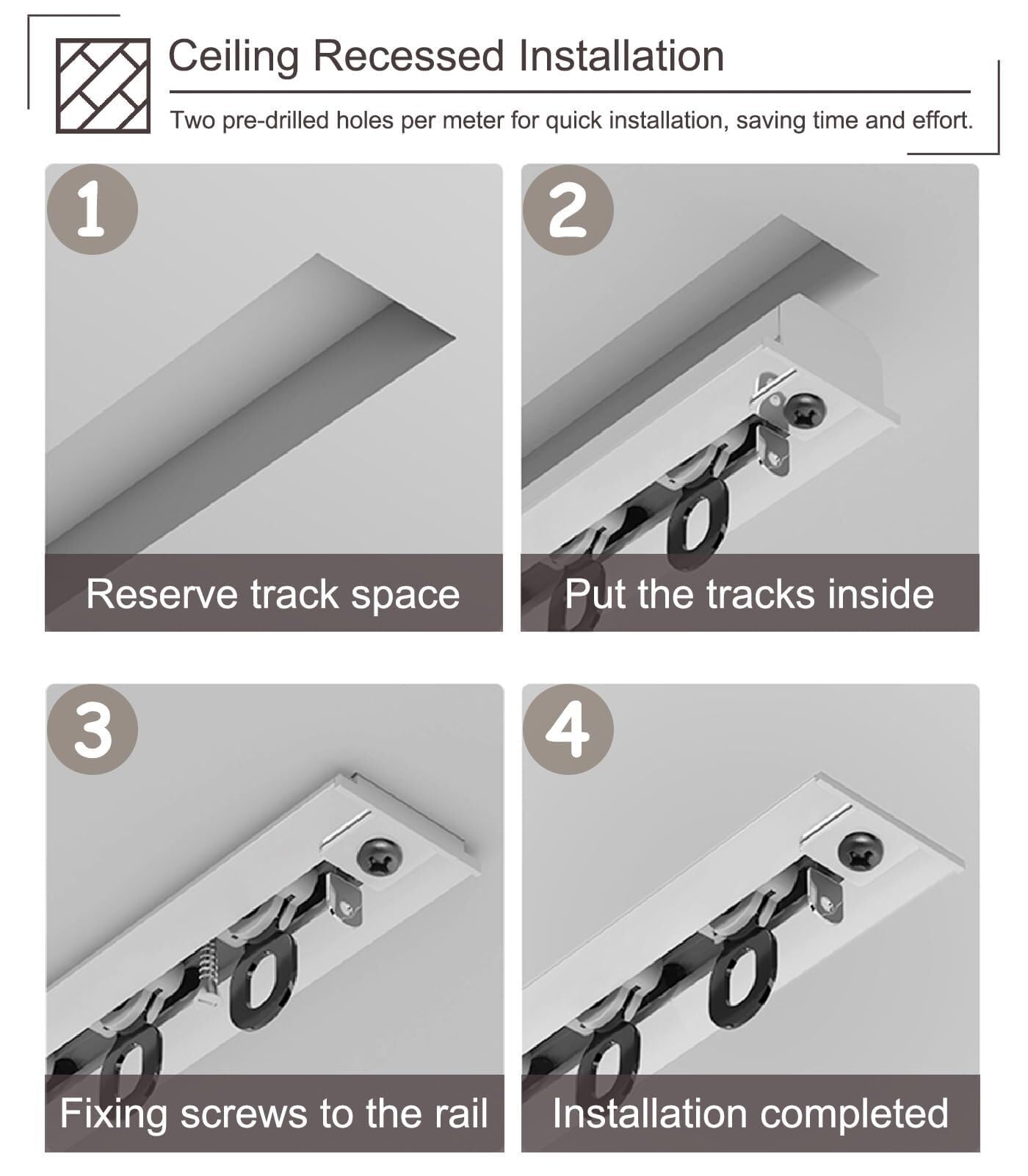 Ceiling Recessed Installation

Two pre-drilled holes per meter for quick installation, saving time and effort.

1

Reserve track space

2

Put the tracks inside

3

Fixing screws to the rail

4

Installation completed