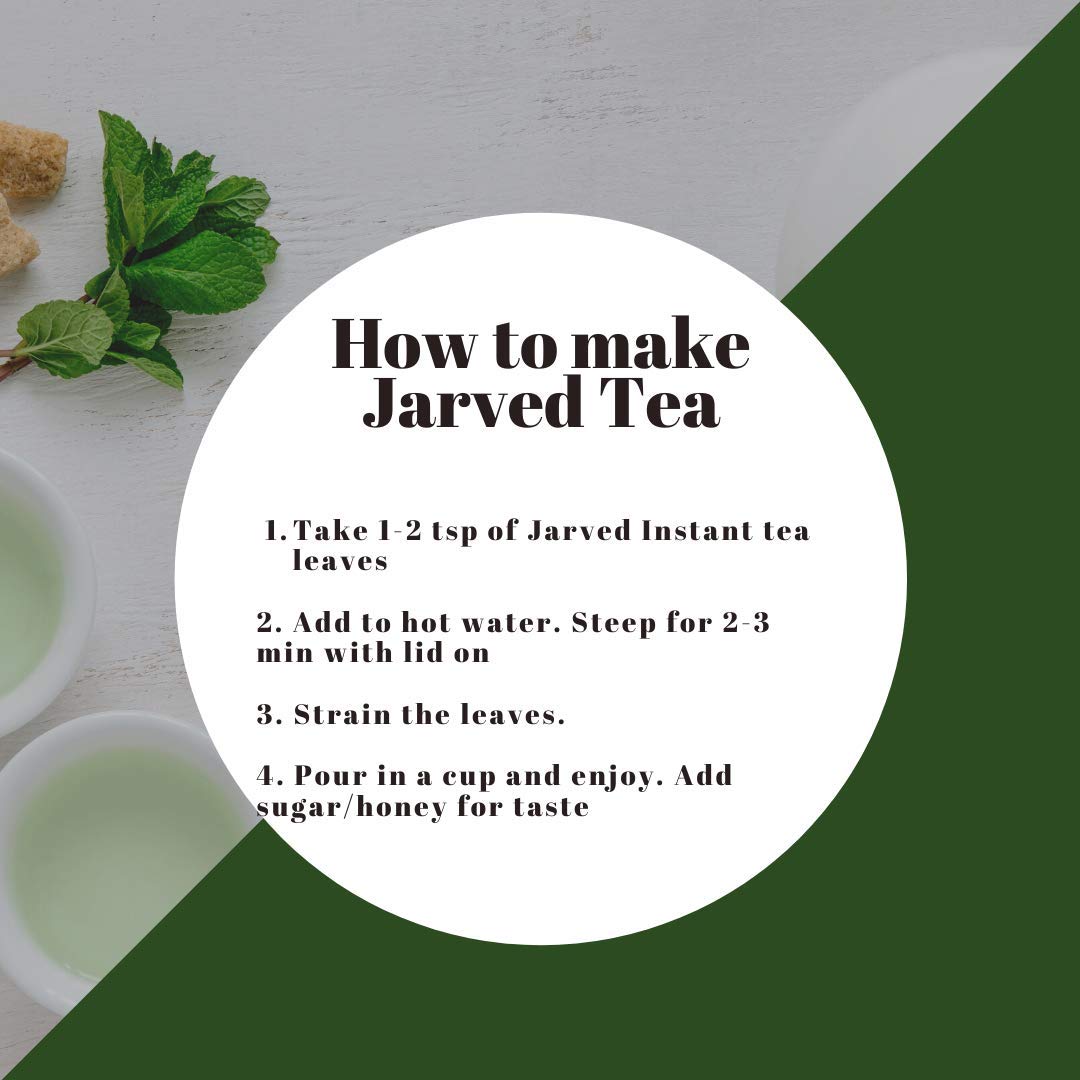 How to make Jarved Tea

1. Take 1-2 tsp of Jarved Instant tea leaves

2. Add to hot water. Steep for 2-3 min with lid on

3. Strain the leaves.

4. Pour in a cup and enjoy. Add sugar/honey for taste