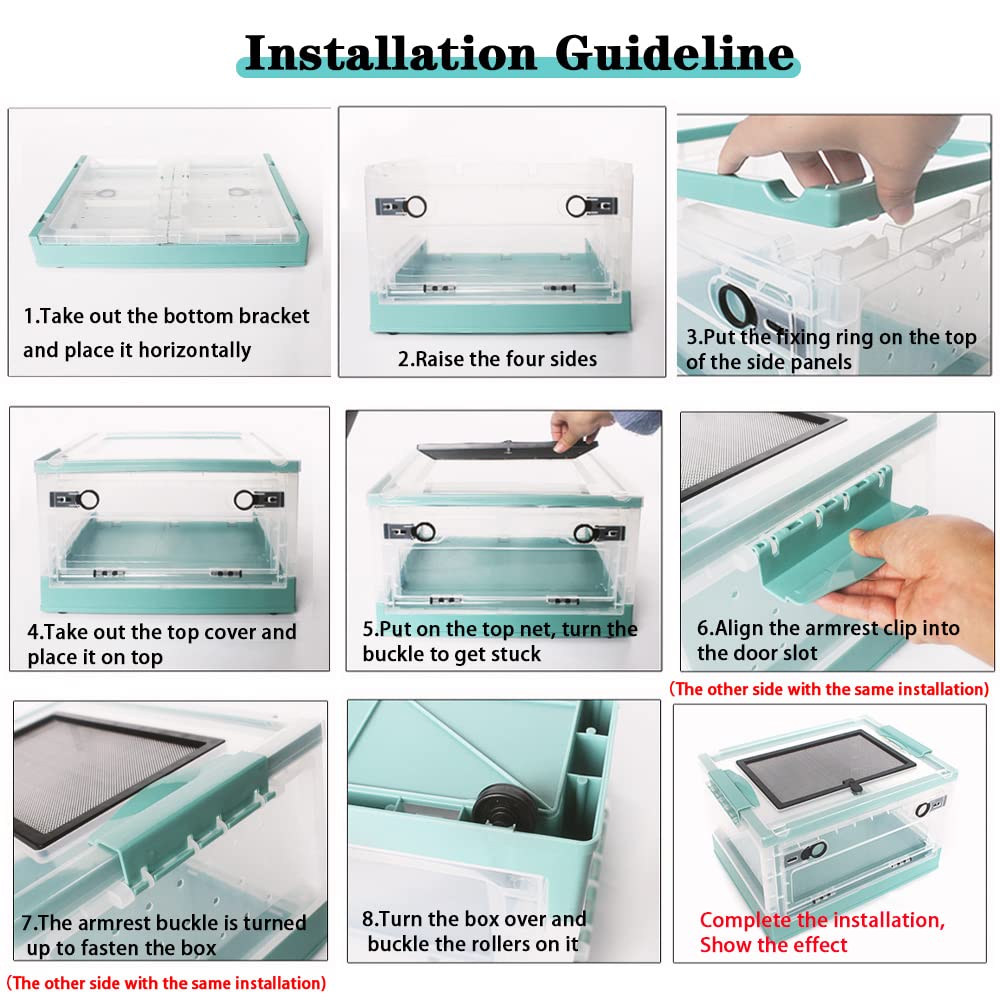 Installation Guideline

1.Take out the bottom bracket and place it horizontally

2.Raise the four sides

3.Put the fixing ring on the top of the side panels

4.Take out the top cover and place it on top

5.Put on the top net, turn the buckle to get stuck

6.Align the armrest clip into the door slot

(The other side with the same installation)

7.The armrest buckle is turned up to fasten the box

(The other side with the same installation)

8.Turn the box over and buckle the rollers on it

Complete the installation, Show the effect