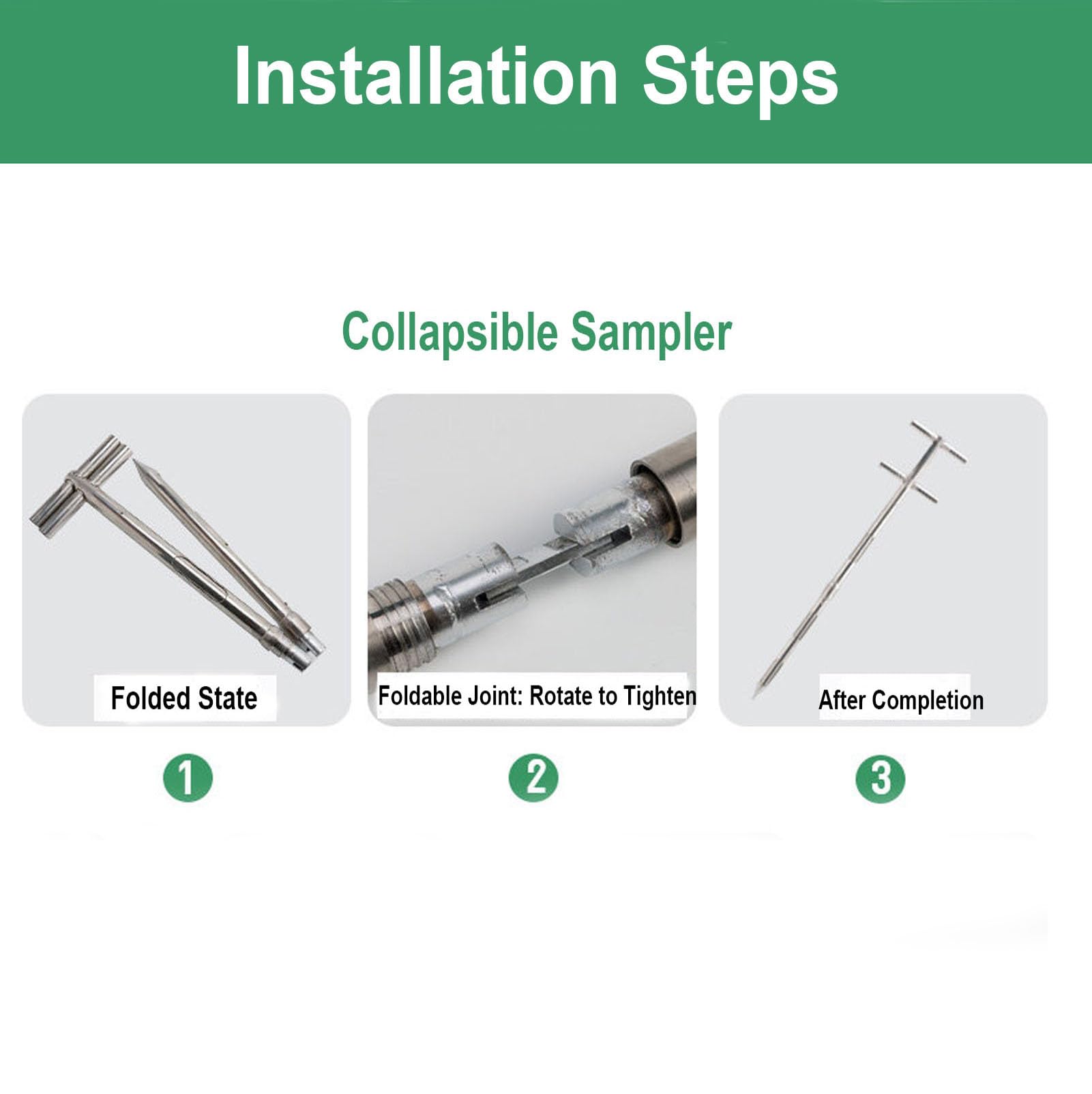 Installation Steps

Collapsible Sampler

Folded State

Foldable Joint: Rotate to Tighten

After Completion

1

2

3