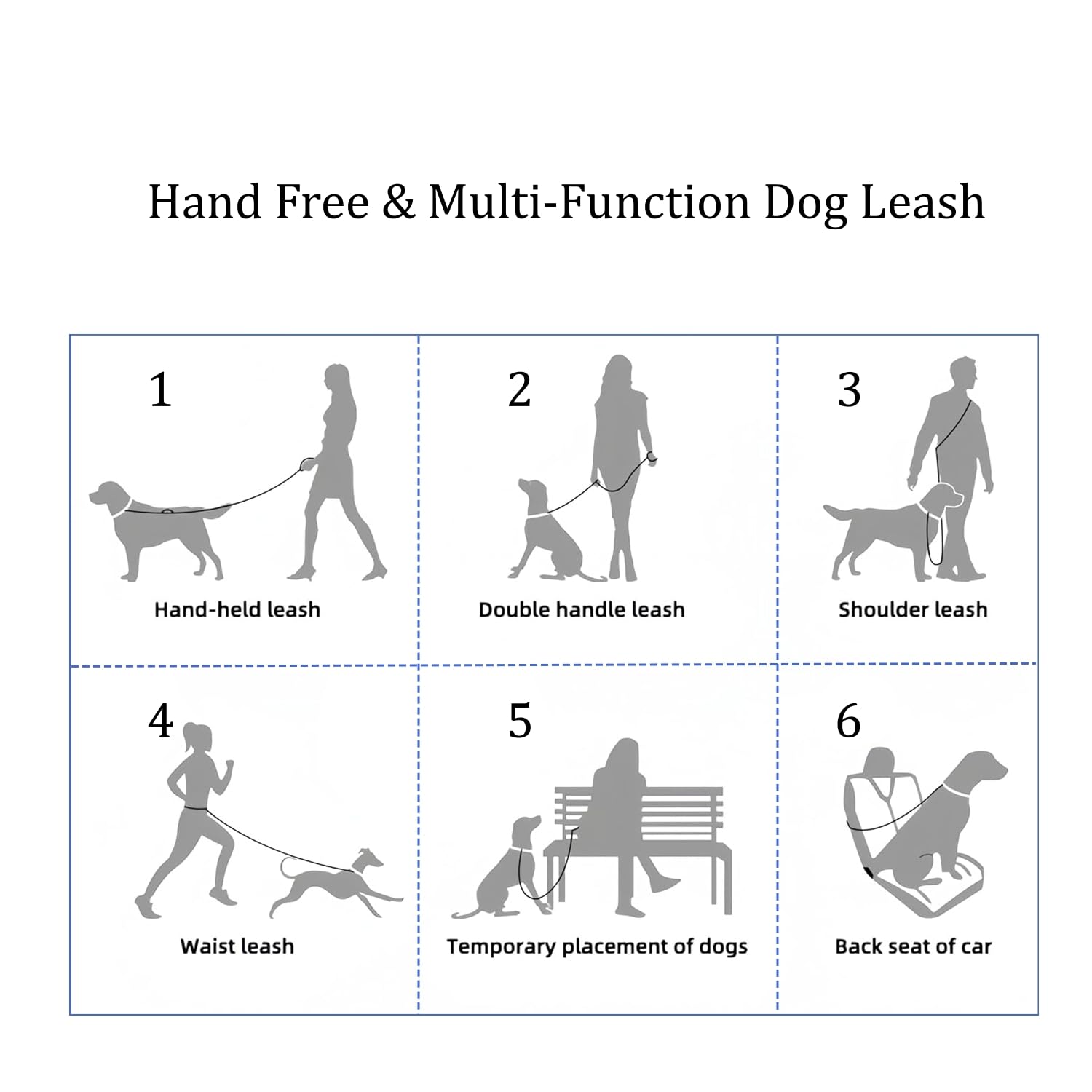 Hand Free & Multi-Function Dog Leash

1
Hand-held leash

2
Double handle leash

3
Shoulder leash

4
Waist leash

5
Temporary placement of dogs

6
Back seat of car