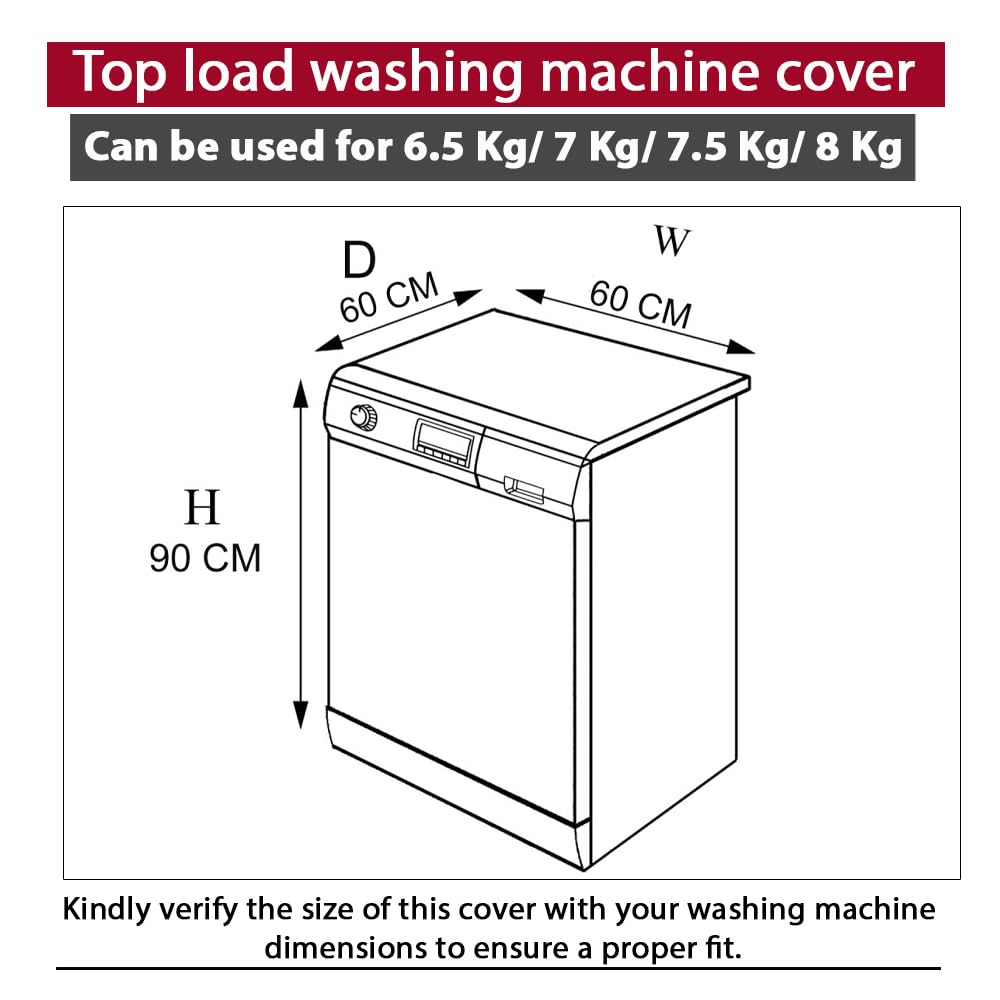 Top load washing machine cover

Can be used for 6.5 Kg/ 7 Kg/ 7.5 Kg/ 8 Kg

D
60 CM

W
60 CM

H
90 CM

Kindly verify the size of this cover with your washing machine dimensions to ensure a proper fit.