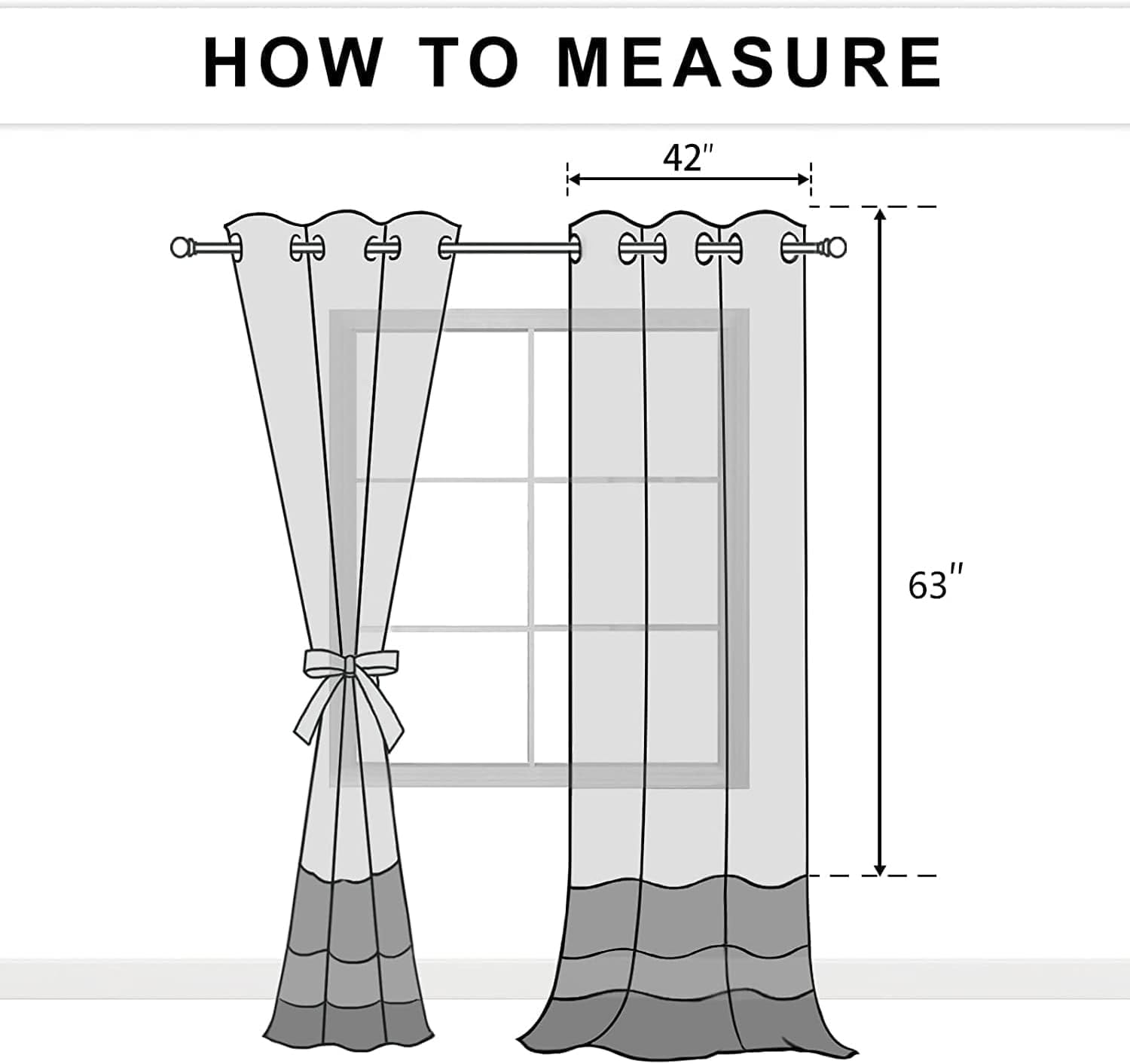 HOW TO MEASURE

42″

63″