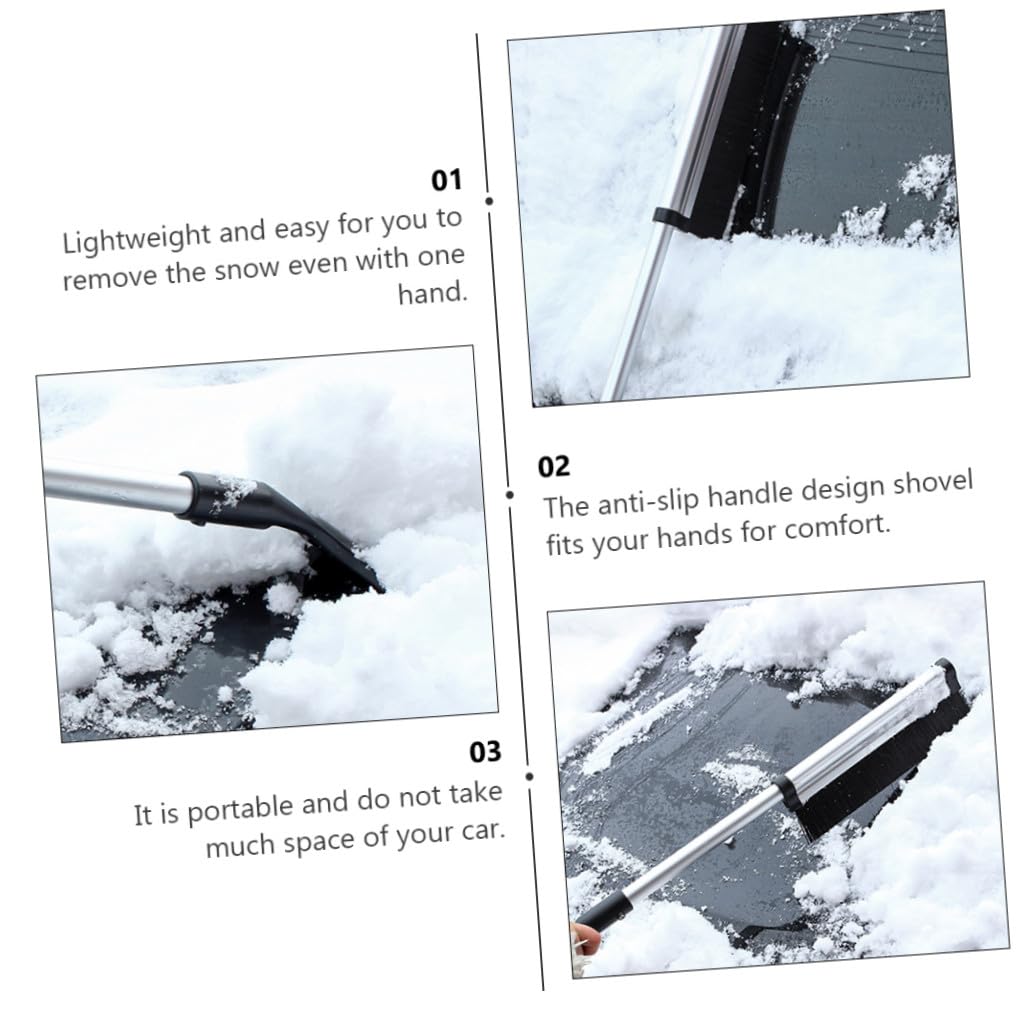 01
Lightweight and easy for you to remove the snow even with one hand.

02
The anti-slip handle design shovel fits your hands for comfort.

03
It is portable and do not take much space of your car.