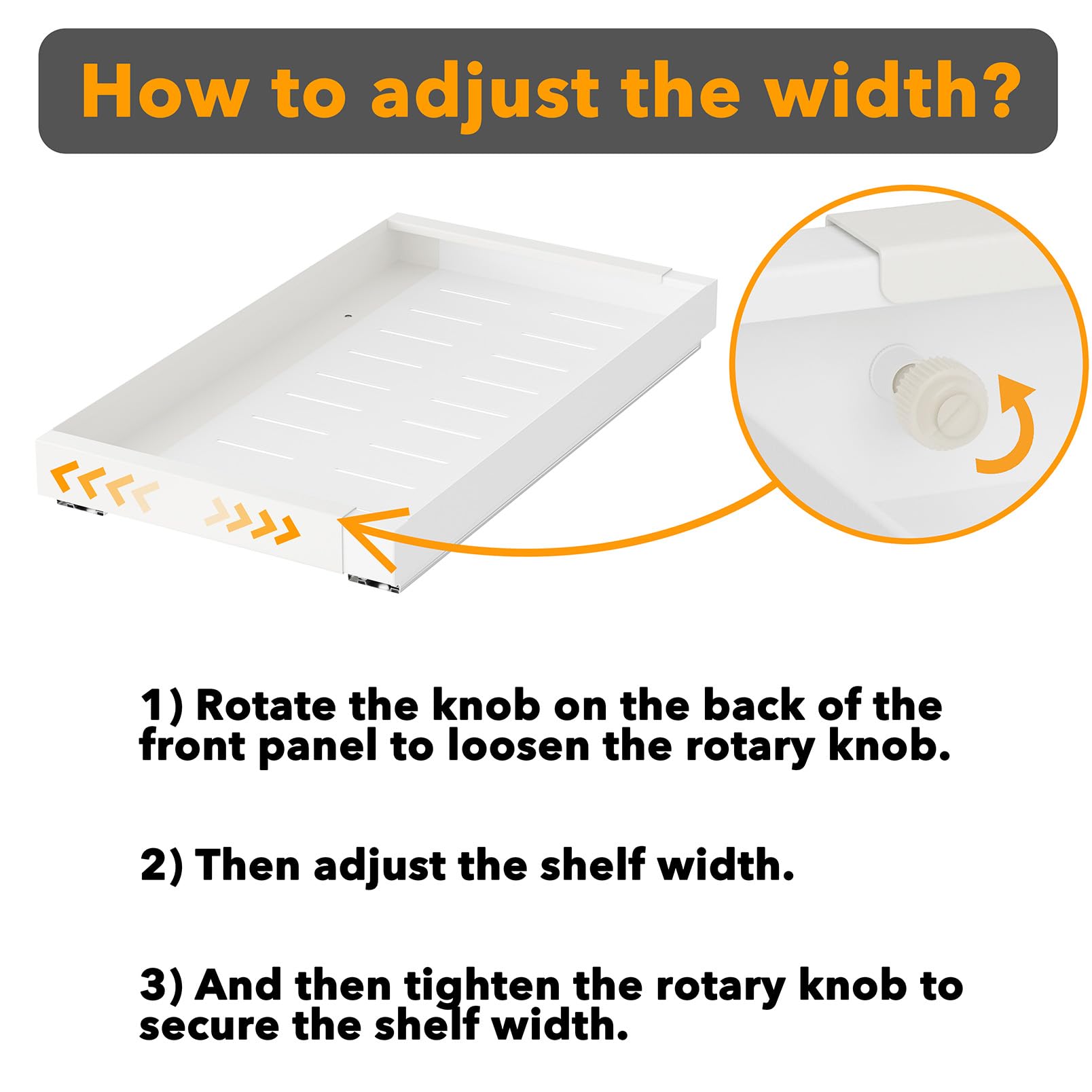 How to adjust the width?

1) Rotate the knob on the back of the front panel to loosen the rotary knob.

2) Then adjust the shelf width.

3) And then tighten the rotary knob to secure the shelf width.