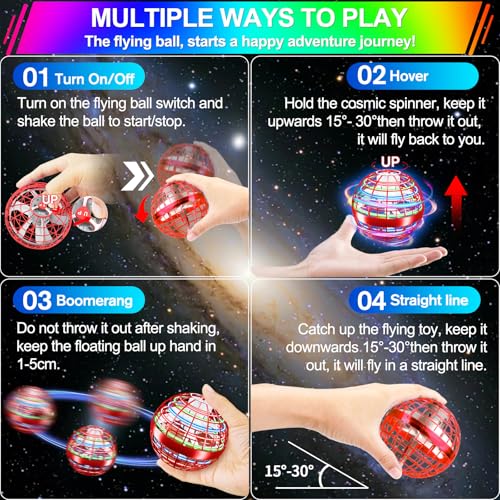 MULTIPLE WAYS TO PLAY
The flying ball, starts a happy adventure journey!

01 Turn On/Off
Turn on the flying ball switch and shake the ball to start/stop.

UP

02 Hover
Hold the cosmic spinner, keep it upwards 15°- 30°then throw it out, it will fly back to you.

UP

03 Boomerang
Do not throw it out after shaking, keep the floating ball up hand in 1-5cm.

04 Straight line
Catch up the flying toy, keep it downwards 15°-30°then throw it out, it will fly in a straight line.

15°-30°