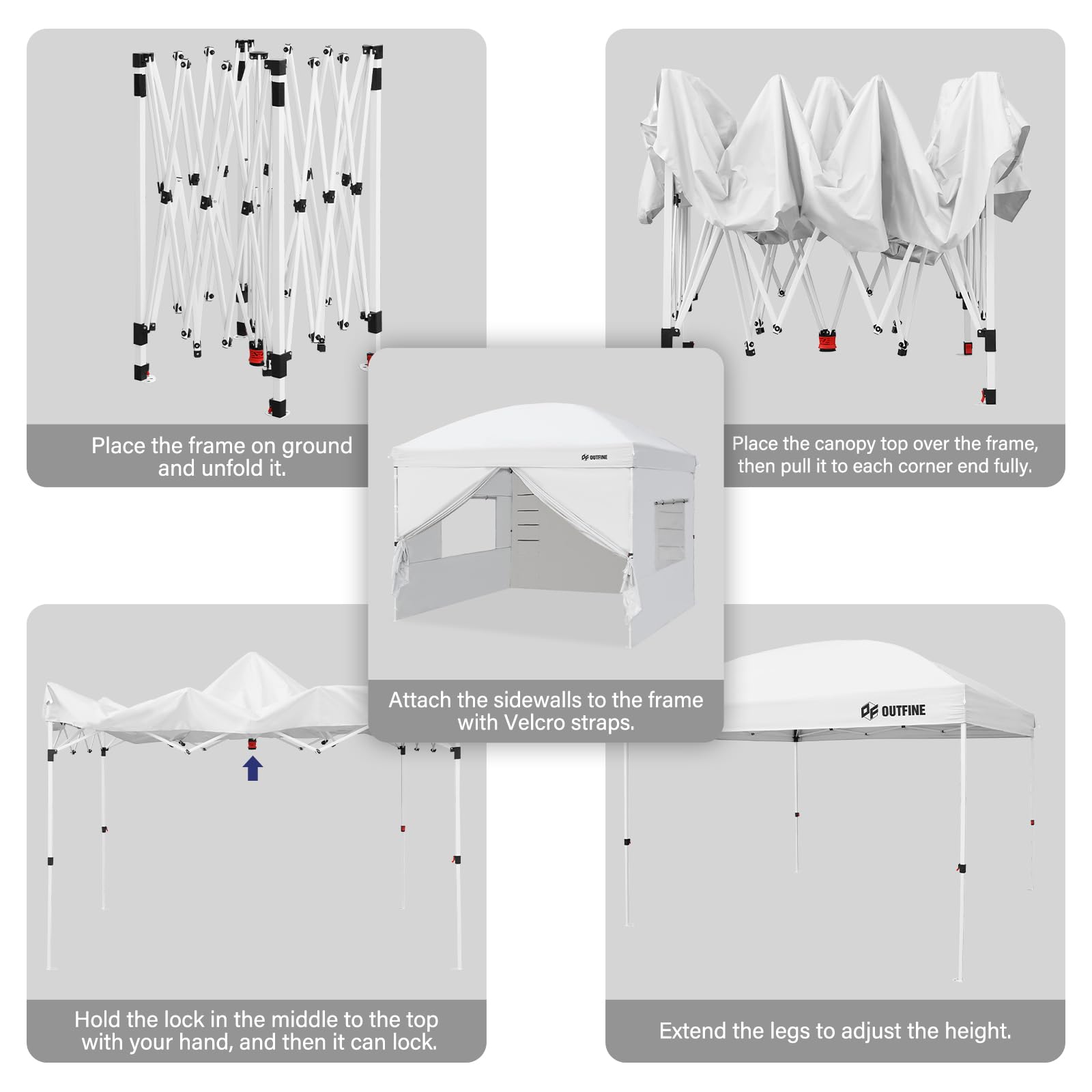 Place the frame on ground and unfold it.

Place the canopy top over the frame, then pull it to each corner end fully.

OUTFINE

Attach the sidewalls to the frame with Velcro straps.

OUTFINE

Hold the lock in the middle to the top with your hand, and then it can lock.

Extend the legs to adjust the height.