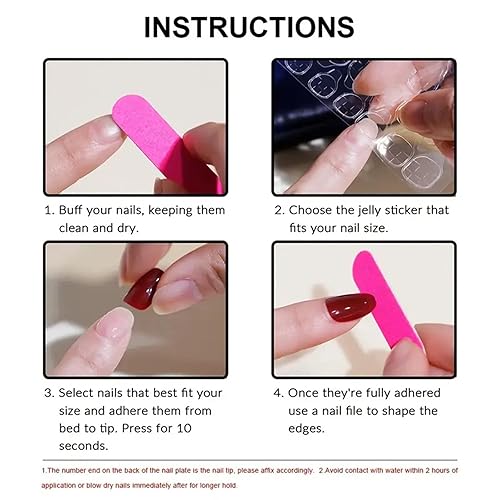 INSTRUCTIONS

1. Buff your nails, keeping them clean and dry.

2. Choose the jelly sticker that fits your nail size.

3. Select nails that best fit your size and adhere them from bed to tip. Press for 10 seconds.

4. Once they're fully adhered use a nail file to shape the edges.

1.The number end on the back of the nail plate is the nail tip, please affix accordingly. 2.Avoid contact with water within 2 hours of application or blow dry nails immediately after for longer hold.