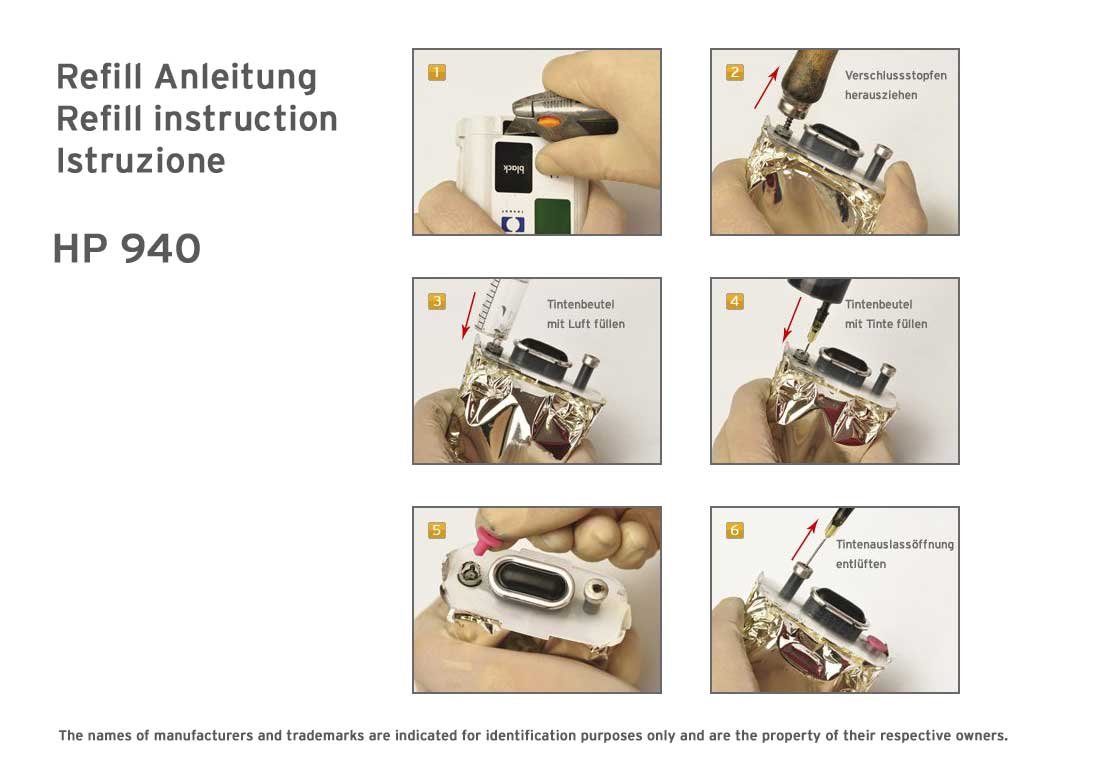 Refill Anleitung
Refill instruction
Istruzione

HP 940

1

black

2
Verschlussstopfen herausziehen

3
Tintenbeutel mit Luft füllen

4
Tintenbeutel mit Tinte füllen

5

6
Tintenauslassöffnung entlüften

The names of manufacturers and trademarks are indicated for identification purposes only and are the property of their respective owners.