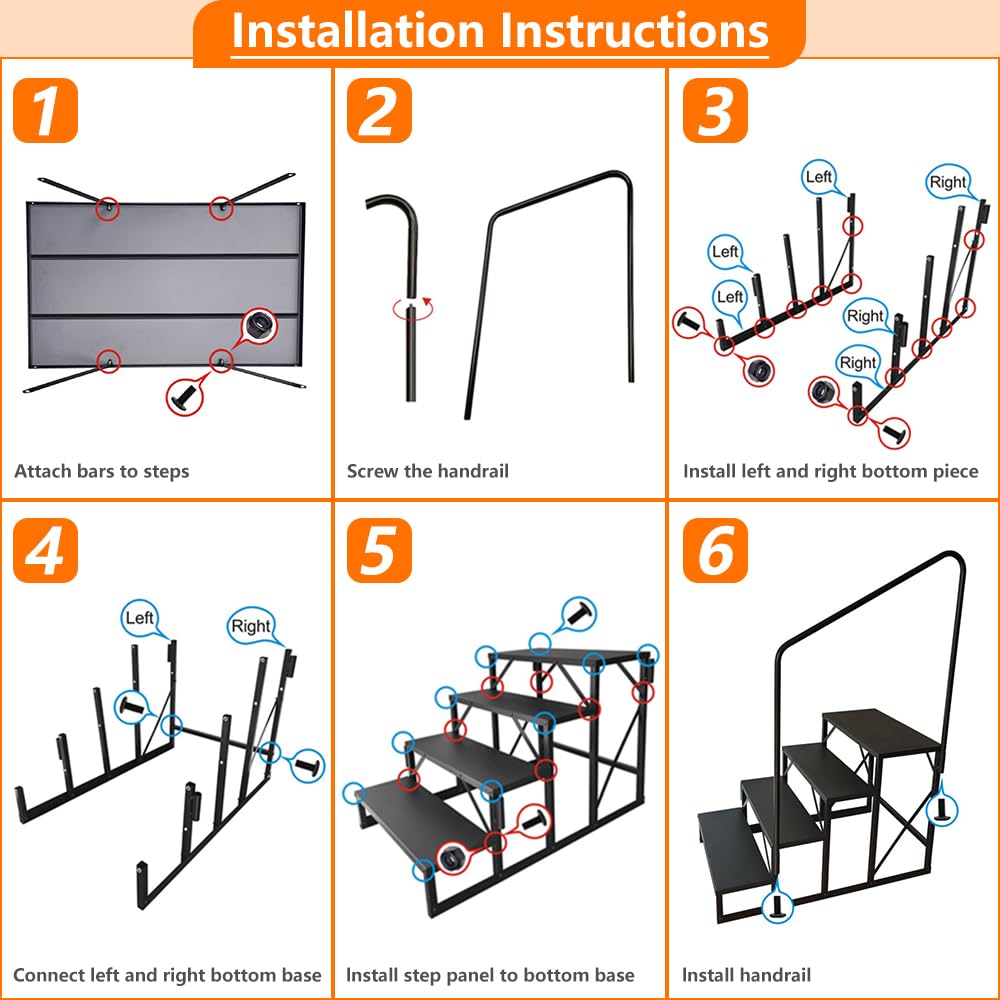 Installation Instructions

1

Attach bars to steps

2

Screw the handrail

3

Left

Right

Left

Left

Right

Right

Install left and right bottom piece

4

Left

Right

Connect left and right bottom base

5

Install step panel to bottom base

6

Install handrail