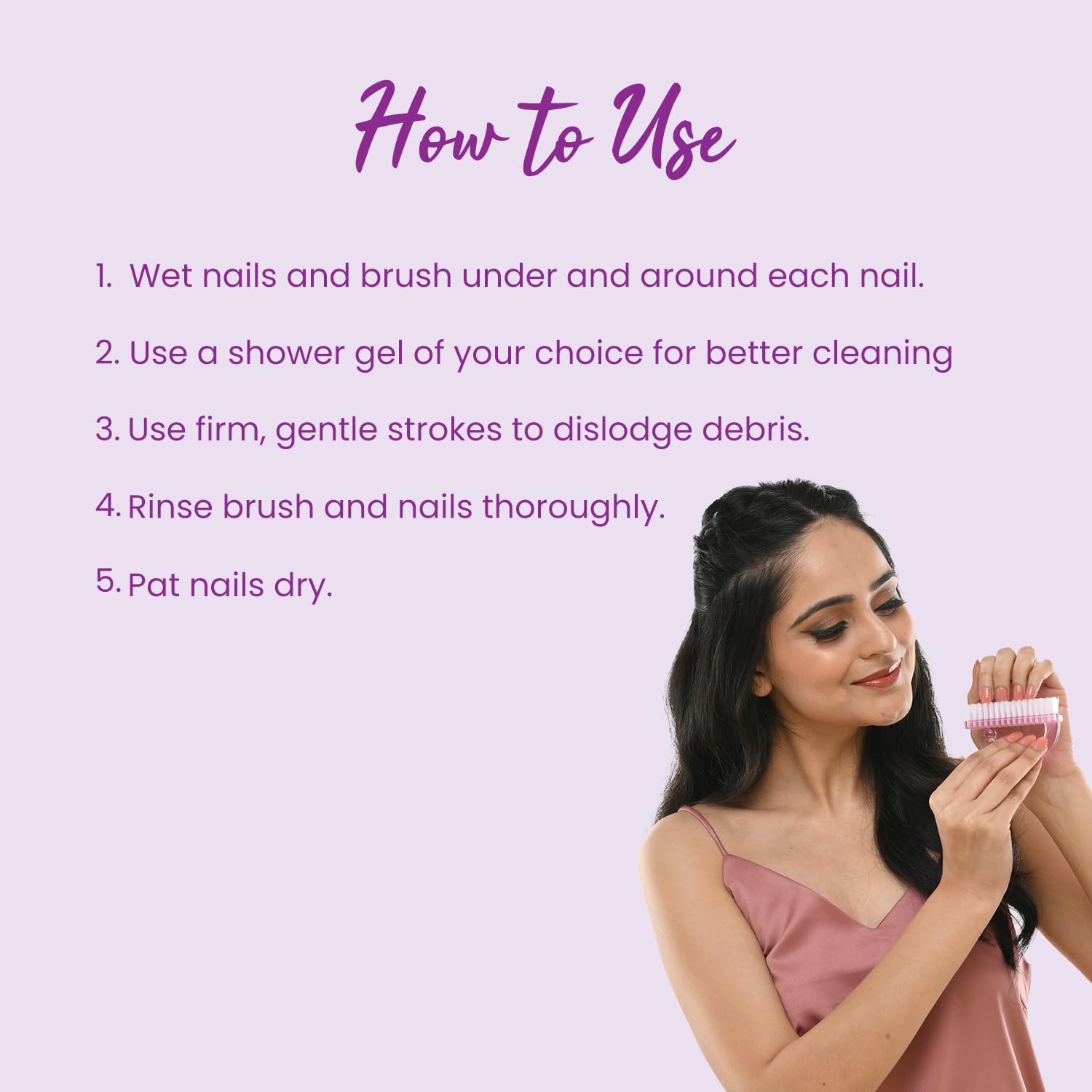 How to Use

1. Wet nails and brush under and around each nail.

2. Use a shower gel of your choice for better cleaning

3. Use firm, gentle strokes to dislodge debris.

4. Rinse brush and nails thoroughly.

5. Pat nails dry.