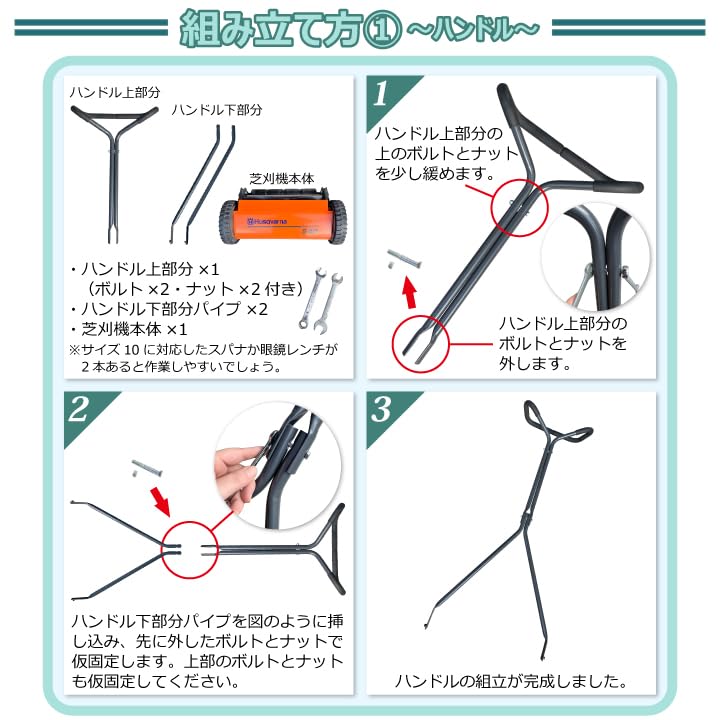 組み立て方① ～ハンドル～

ハンドル上部分

ハンドル下部分

芝刈機本体

Husqvarna

・ハンドル上部分 ×1
（ボルト ×2・ナット ×2 付き）
・ハンドル下部分パイプ ×2
・芝刈機本体 ×1
※サイズ 10 に対応したスパナか眼鏡レンチが 2 本あると作業しやすいでしょう。

1

ハンドル上部分の上のボルトとナットを少し緩めます。

ハンドル上部分のボルトとナットを外します。

2

ハンドル下部分パイプを図のように挿し込み、先に外したボルトとナットで仮固定します。上部のボルトとナットも仮固定してください。

3

ハンドルの組立が完成しました。