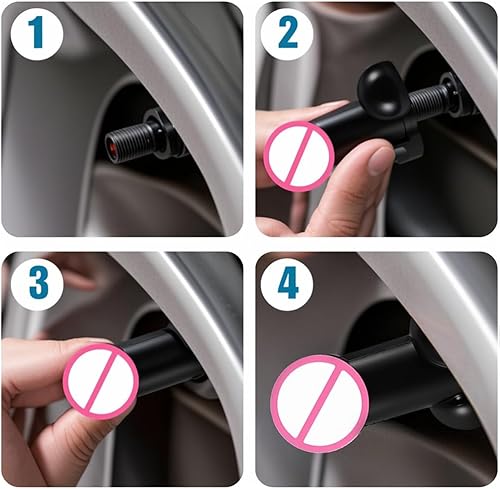 1

2

3

4