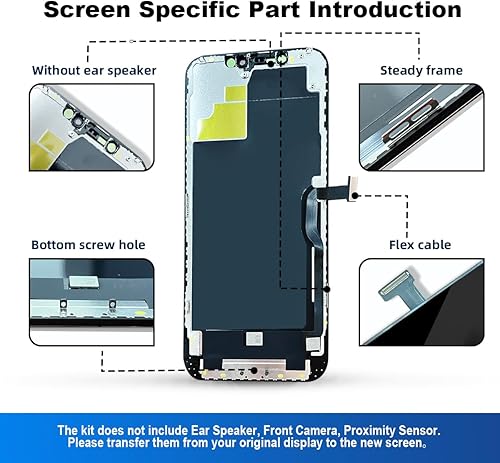 Screen Specific Part Introduction

Without ear speaker

Steady frame

Bottom screw hole

Flex cable

The kit does not include Ear Speaker, Front Camera, Proximity Sensor. Please transfer them from your original display to the new screen。