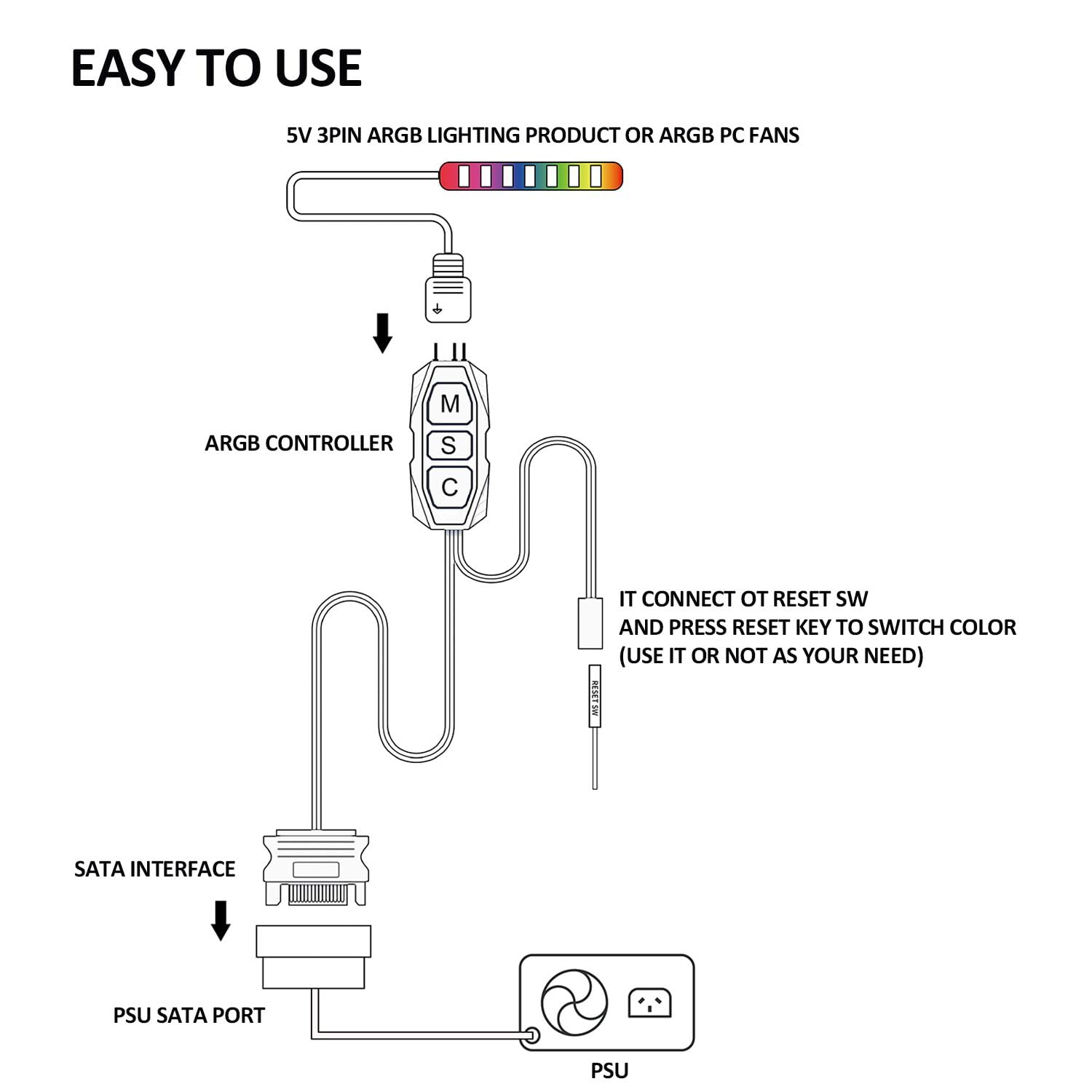 EASY TO USE

5V 3PIN ARGB LIGHTING PRODUCT OR ARGB PC FANS

M
S
C

ARGB CONTROLLER

IT CONNECT OT RESET SW
AND PRESS RESET KEY TO SWITCH COLOR
(USE IT OR NOT AS YOUR NEED)

RESET SW

SATA INTERFACE

PSU SATA PORT

PSU