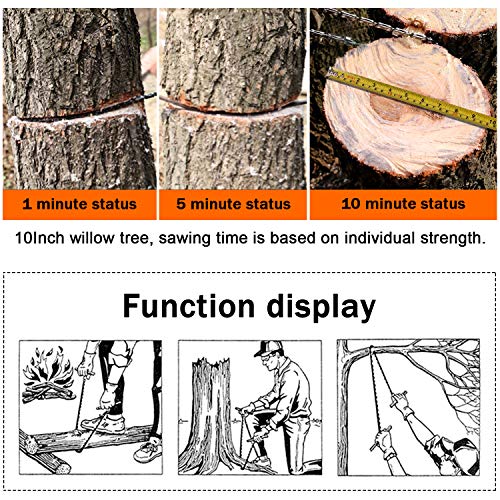 1 minute status

5 minute status

10 minute status

10Inch willow tree, sawing time is based on individual strength.

Function display