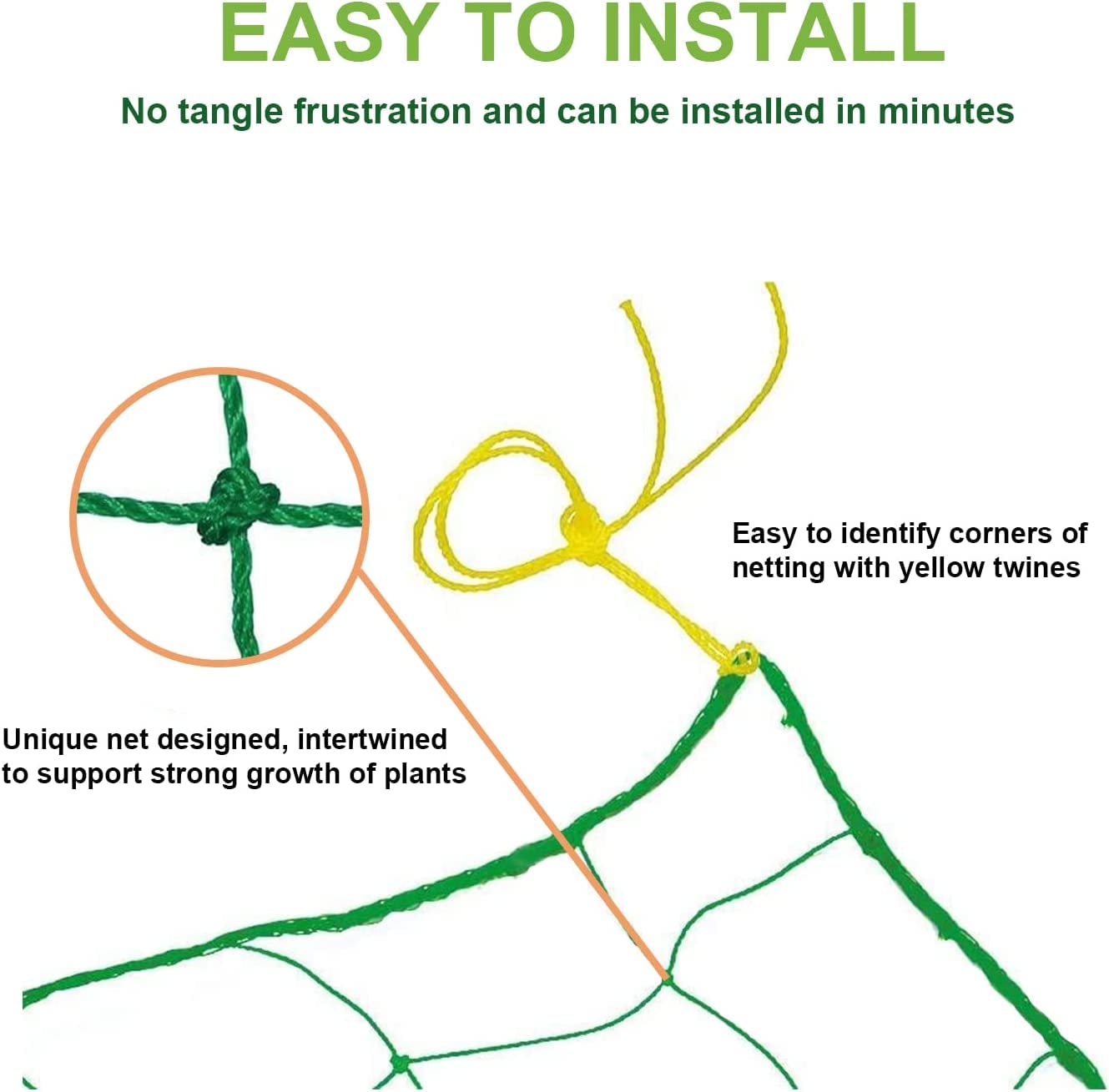 EASY TO INSTALL

No tangle frustration and can be installed in minutes

Easy to identify corners of netting with yellow twines

Unique net designed, intertwined to support strong growth of plants