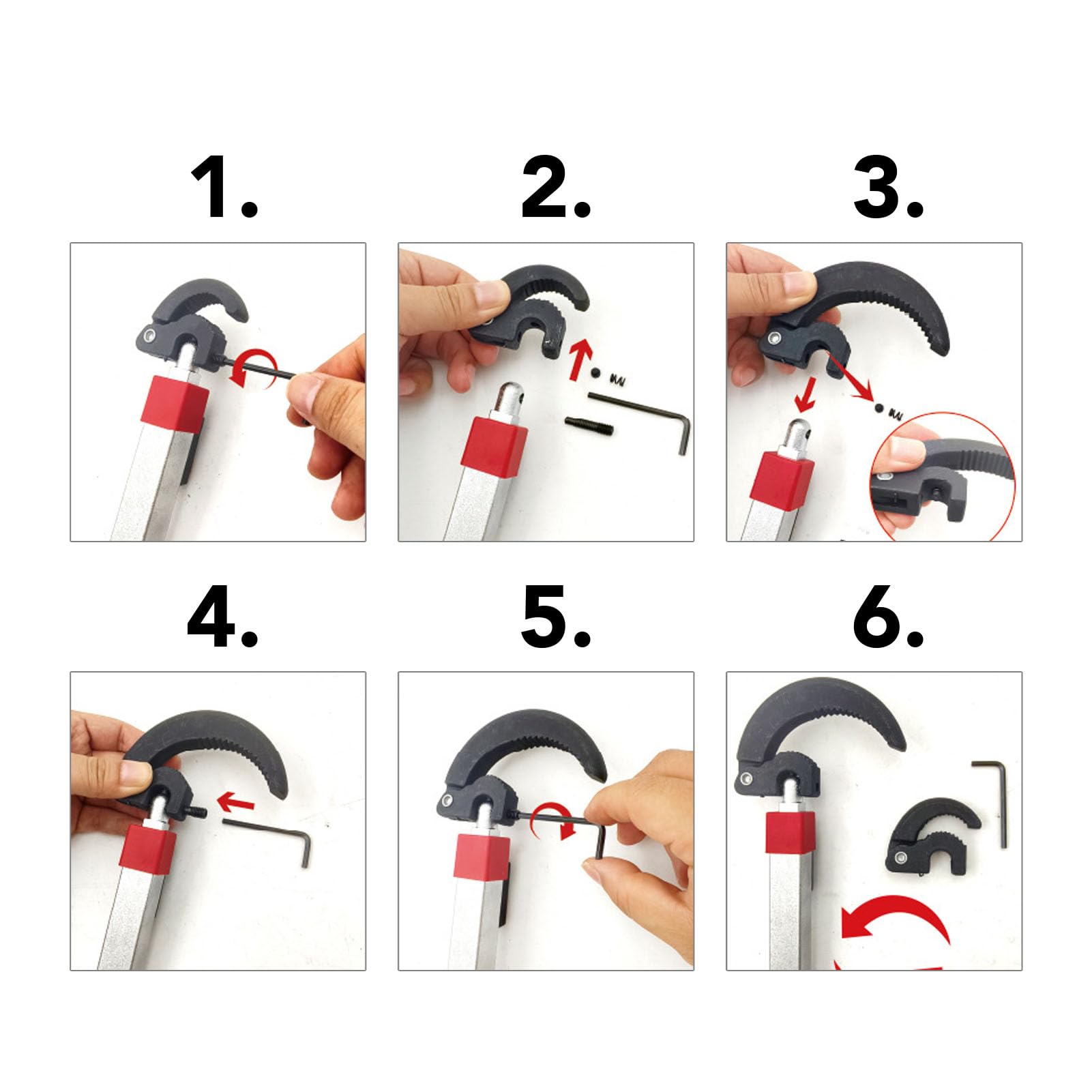 1.

2.

3.

4.

5.

6.