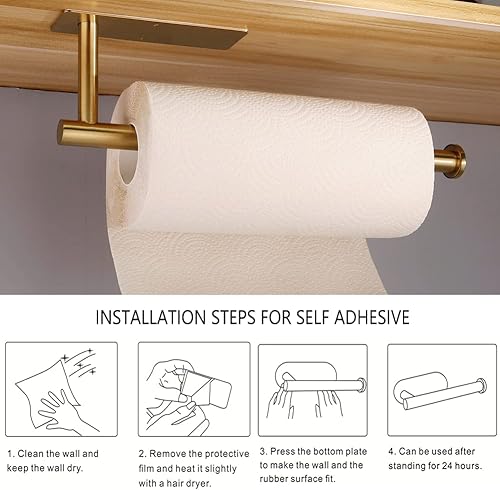 INSTALLATION STEPS FOR SELF ADHESIVE

1. Clean the wall and keep the wall dry.

2. Remove the protective film and heat it slightly with a hair dryer.

3. Press the bottom plate to make the wall and the rubber surface fit.

4. Can be used after standing for 24 hours.