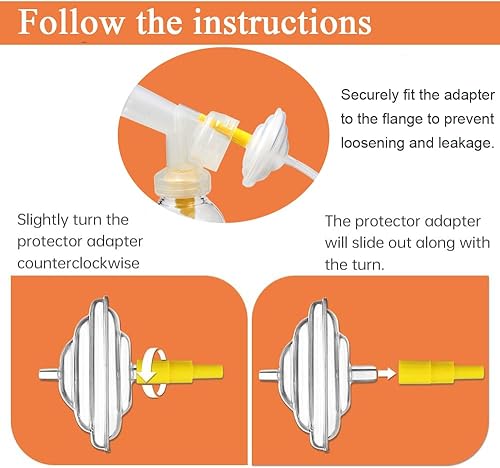 Follow the instructions

Securely fit the adapter to the flange to prevent loosening and leakage.

Slightly turn the protector adapter counterclockwise

The protector adapter will slide out along with the turn.