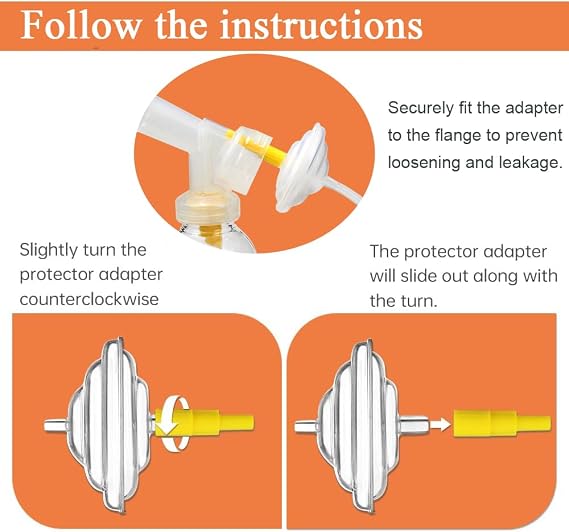 Follow the instructions

Securely fit the adapter to the flange to prevent loosening and leakage.

Slightly turn the protector adapter counterclockwise

The protector adapter will slide out along with the turn.