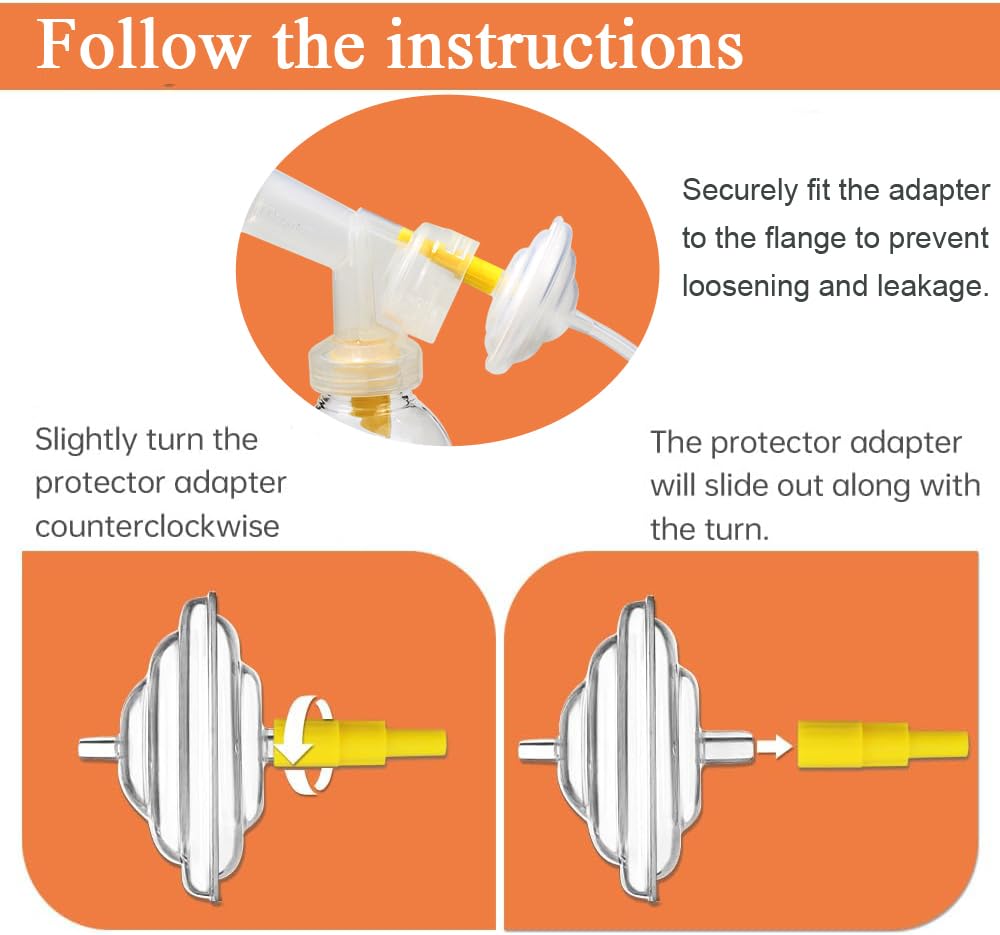 Follow the instructions

Securely fit the adapter to the flange to prevent loosening and leakage.

Slightly turn the protector adapter counterclockwise

The protector adapter will slide out along with the turn.