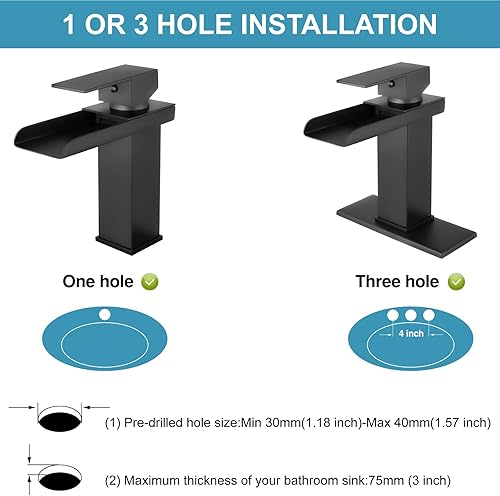 1 OR 3 HOLE INSTALLATION

One hole

Three hole

4 inch

(1) Pre-drilled hole size:Min 30mm(1.18 inch)-Max 40mm(1.57 inch)

(2) Maximum thickness of your bathroom sink:75mm (3 inch)