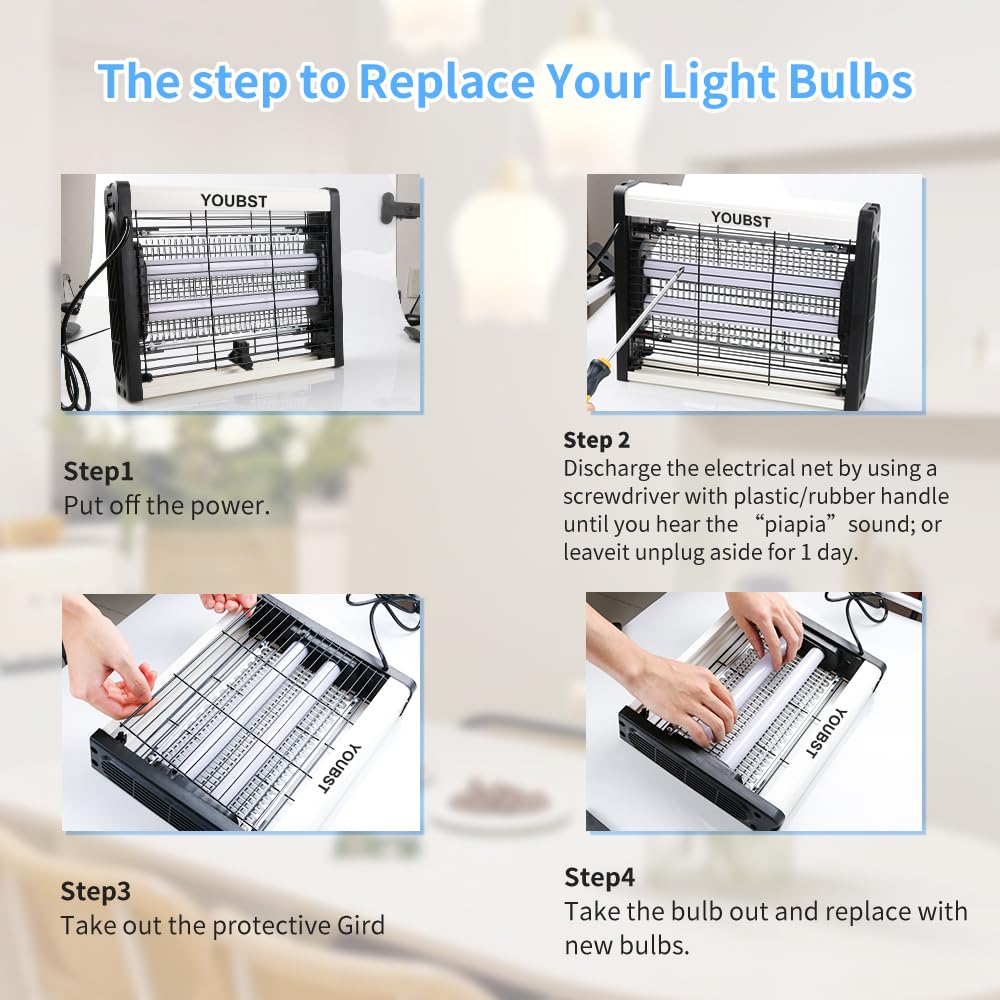 The step to Replace Your Light Bulbs

YOUBST

YOUBST

Step1
Put off the power.

Step 2
Discharge the electrical net by using a screwdriver with plastic/rubber handle until you hear the “piapia” sound; or leaveit unplug aside for 1 day.

YOUBST

YOUBST

Step3
Take out the protective Gird

Step4
Take the bulb out and replace with new bulbs.