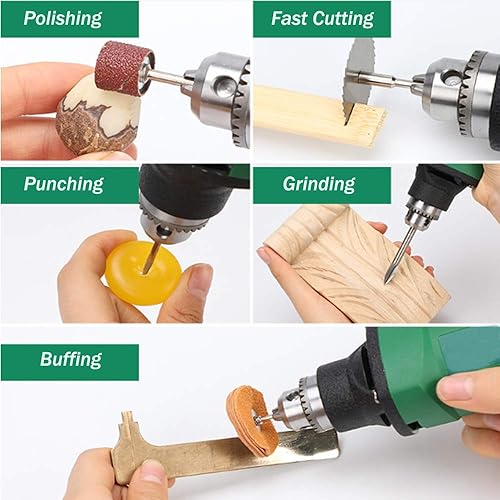 Polishing

Fast Cutting

Punching

Grinding

Buffing