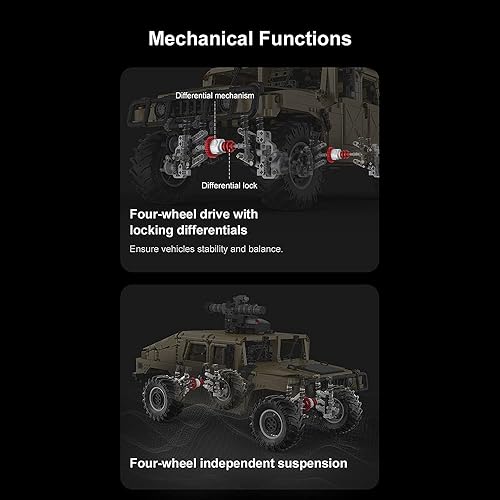 Mechanical Functions

Differential mechanism

Differential lock

Four-wheel drive with locking differentials

Ensure vehicles stability and balance.

Four-wheel independent suspension