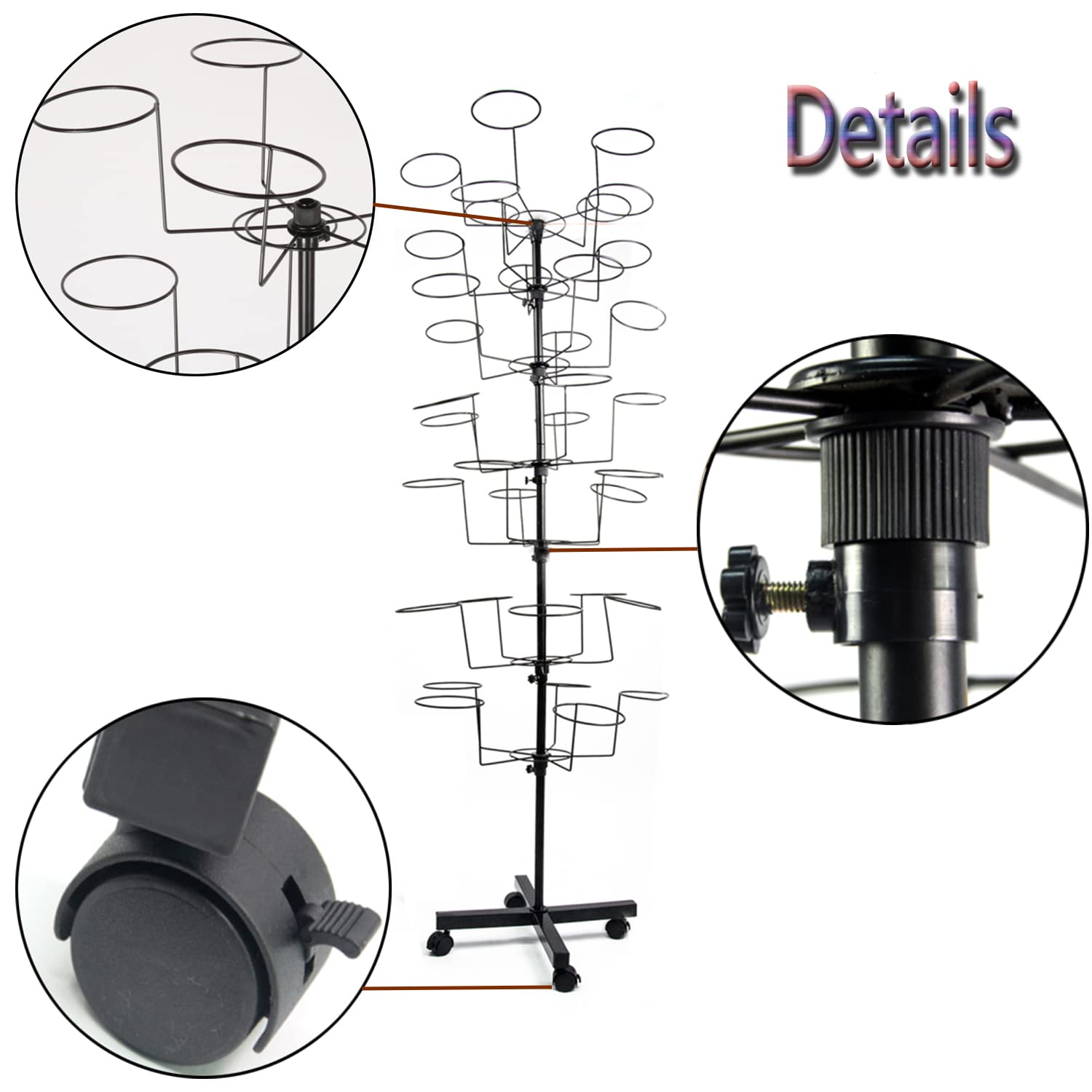 Details