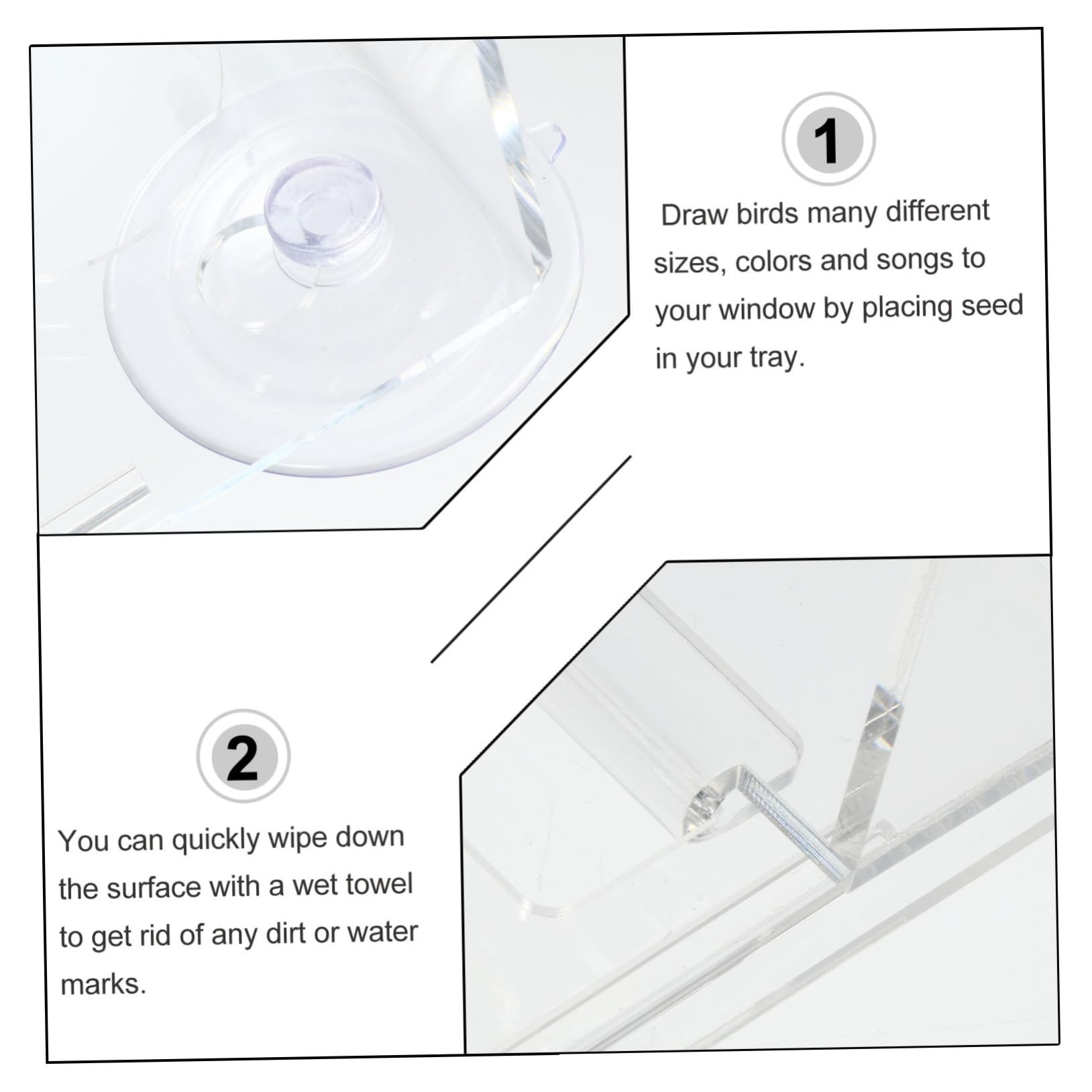 1

Draw birds many different sizes, colors and songs to your window by placing seed in your tray.

2

You can quickly wipe down the surface with a wet towel to get rid of any dirt or water marks.