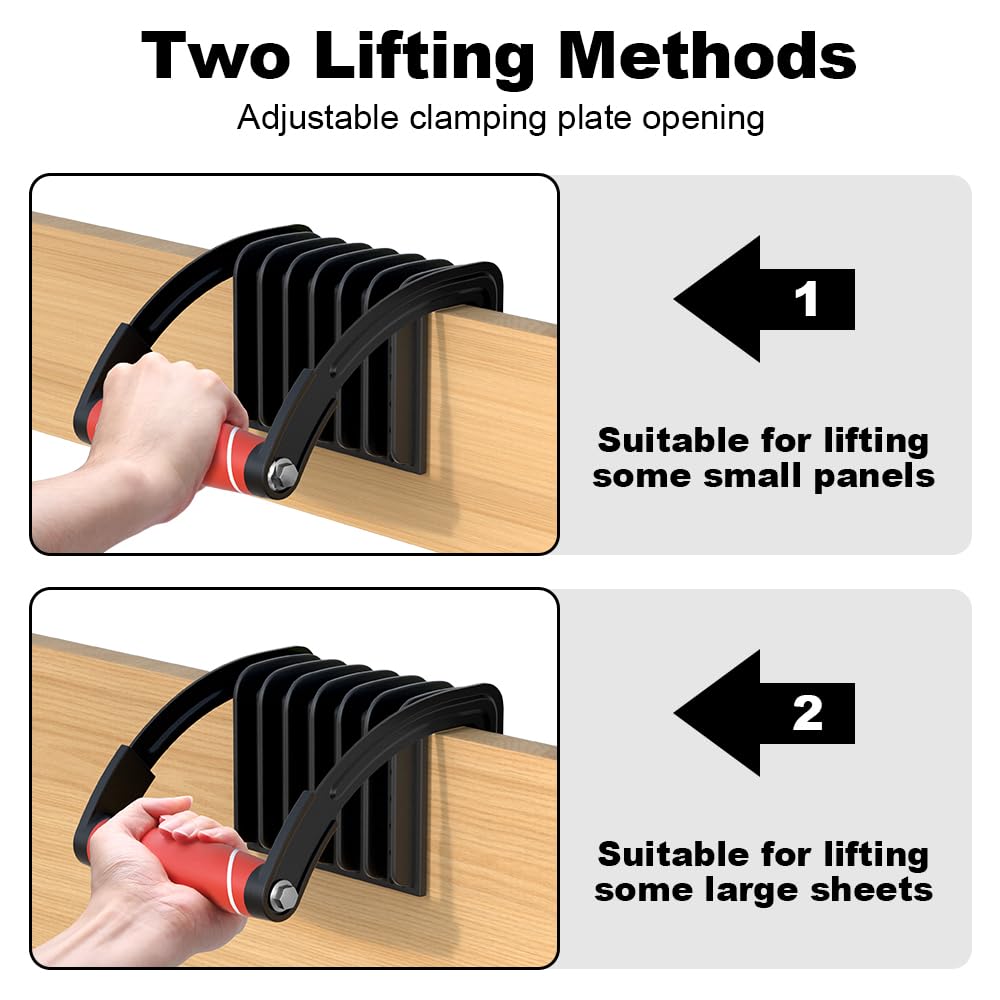 Two Lifting Methods
Adjustable clamping plate opening

1

Suitable for lifting some small panels

2

Suitable for lifting some large sheets