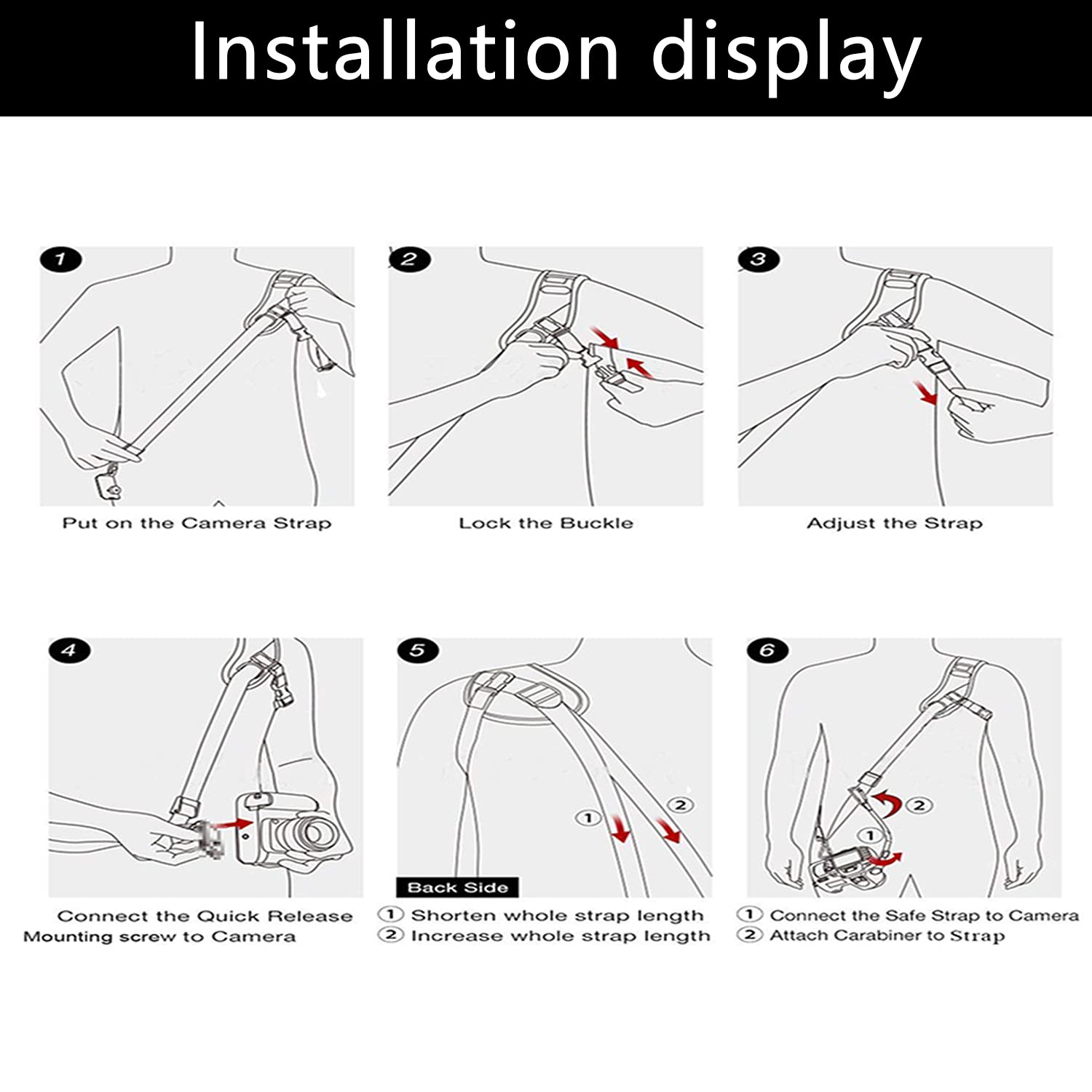 Installation display

1

Put on the Camera Strap

2

Lock the Buckle

3

Adjust the Strap

4

Connect the Quick Release Mounting screw to Camera

5

1 2

Back Side

① Shorten whole strap length
② Increase whole strap length

6

2 1

① Connect the Safe Strap to Camera
② Attach Carabiner to Strap