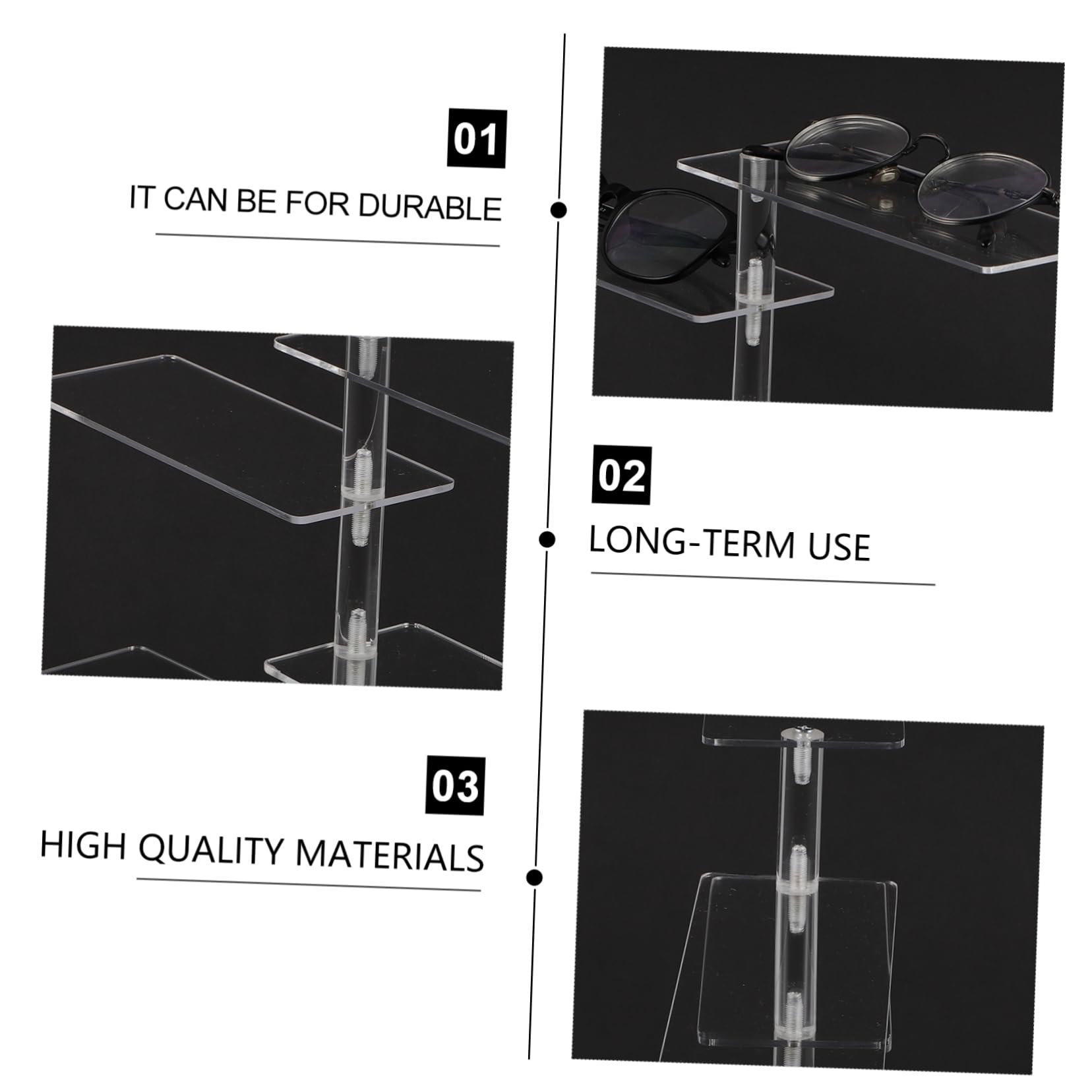 01
IT CAN BE FOR DURABLE

02
LONG-TERM USE

03
HIGH QUALITY MATERIALS