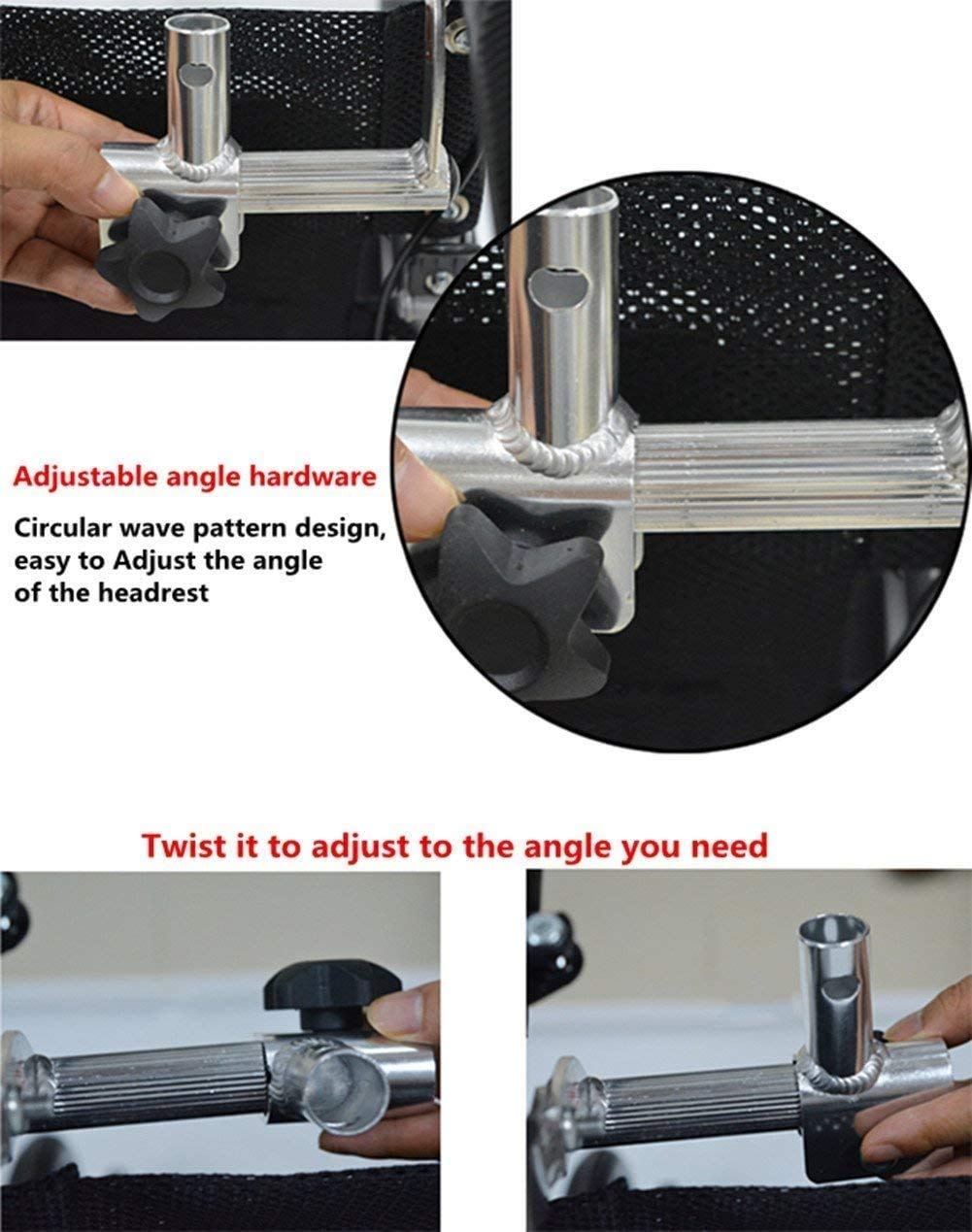 Adjustable angle hardware

Circular wave pattern design, easy to Adjust the angle of the headrest

Twist it to adjust to the angle you need