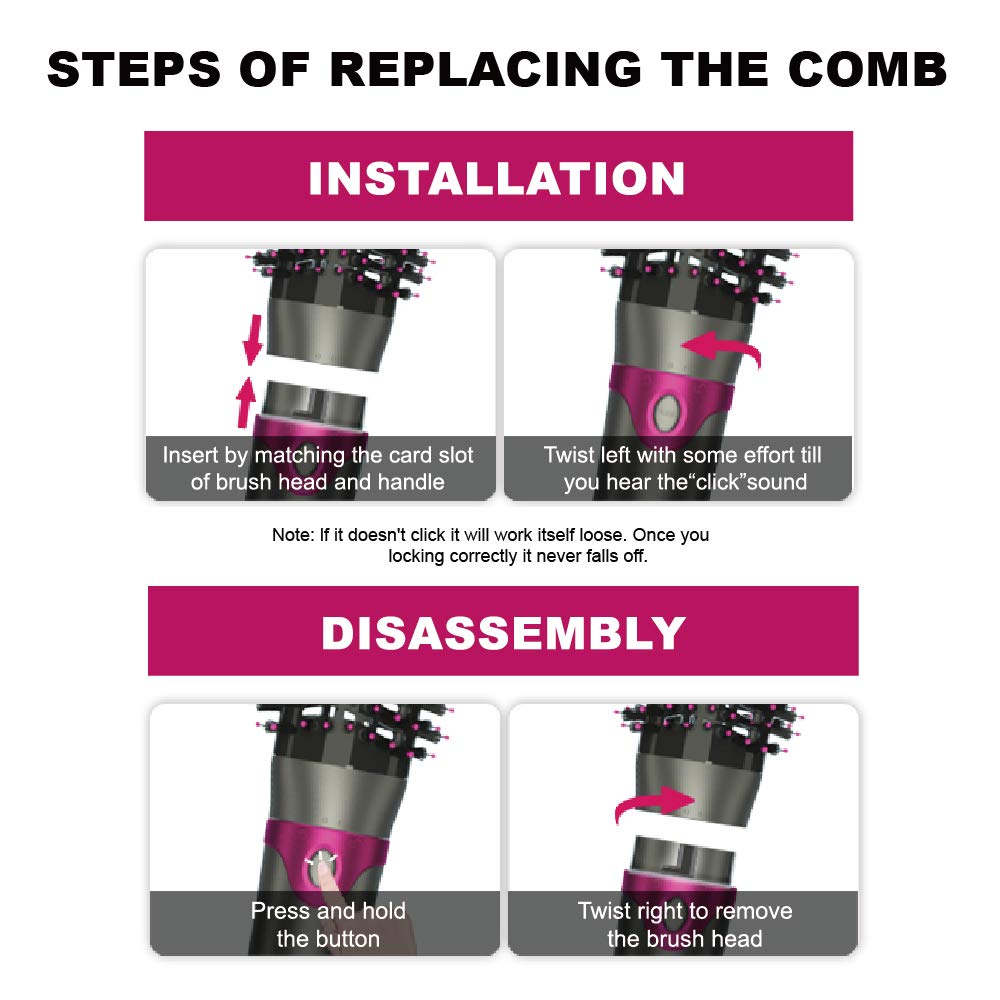 STEPS OF REPLACING THE COMB

INSTALLATION

Insert by matching the card slot of brush head and handle

Twist left with some effort till you hear the"click"sound

Note: If it doesn't click it will work itself loose. Once you locking correctly it never falls off.

DISASSEMBLY

Press and hold the button

Twist right to remove the brush head