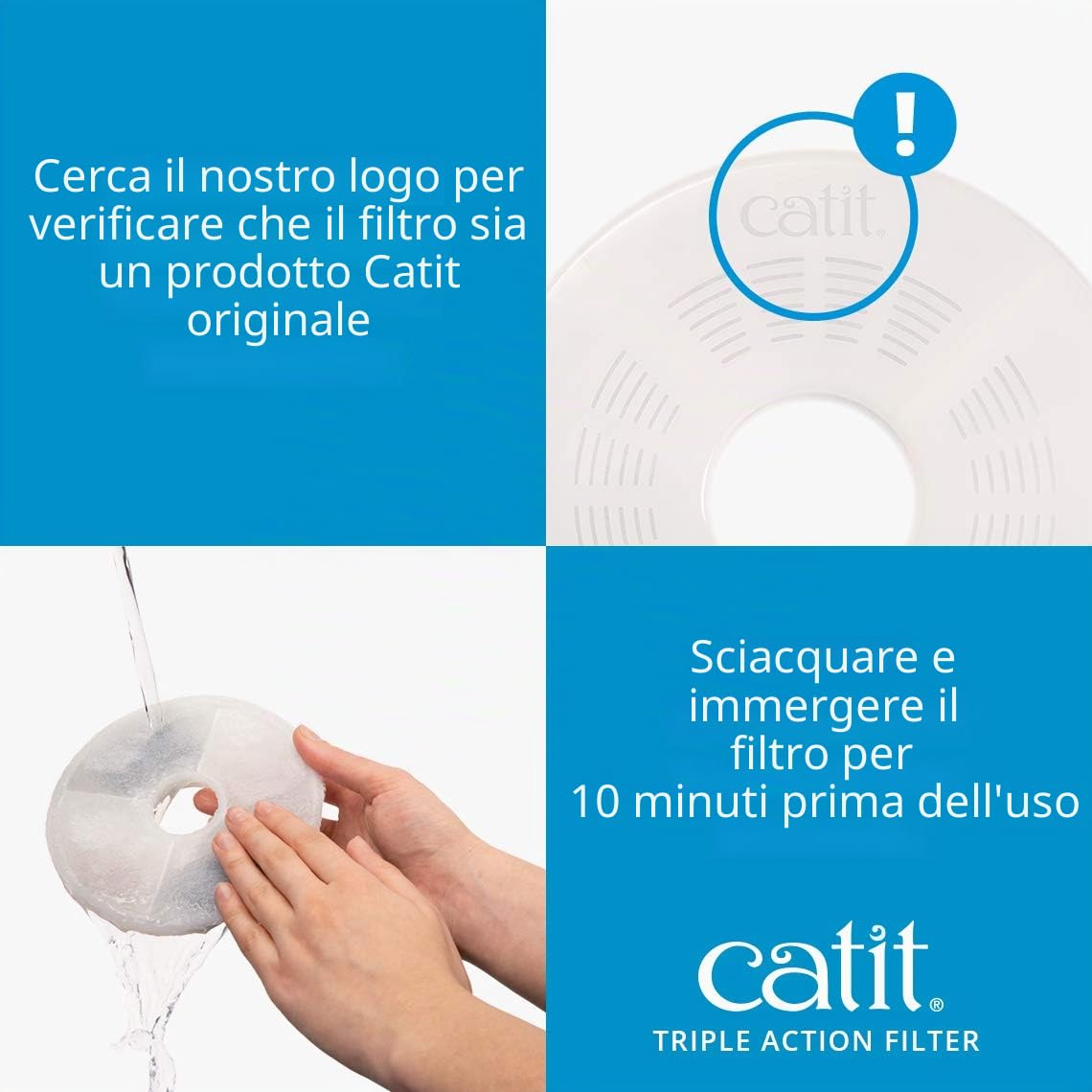 Cerca il nostro logo per verificare che il filtro sia un prodotto Catit originale

!

catit

Sciacquare e immergere il filtro per 10 minuti prima dell'uso

catit®
TRIPLE ACTION FILTER