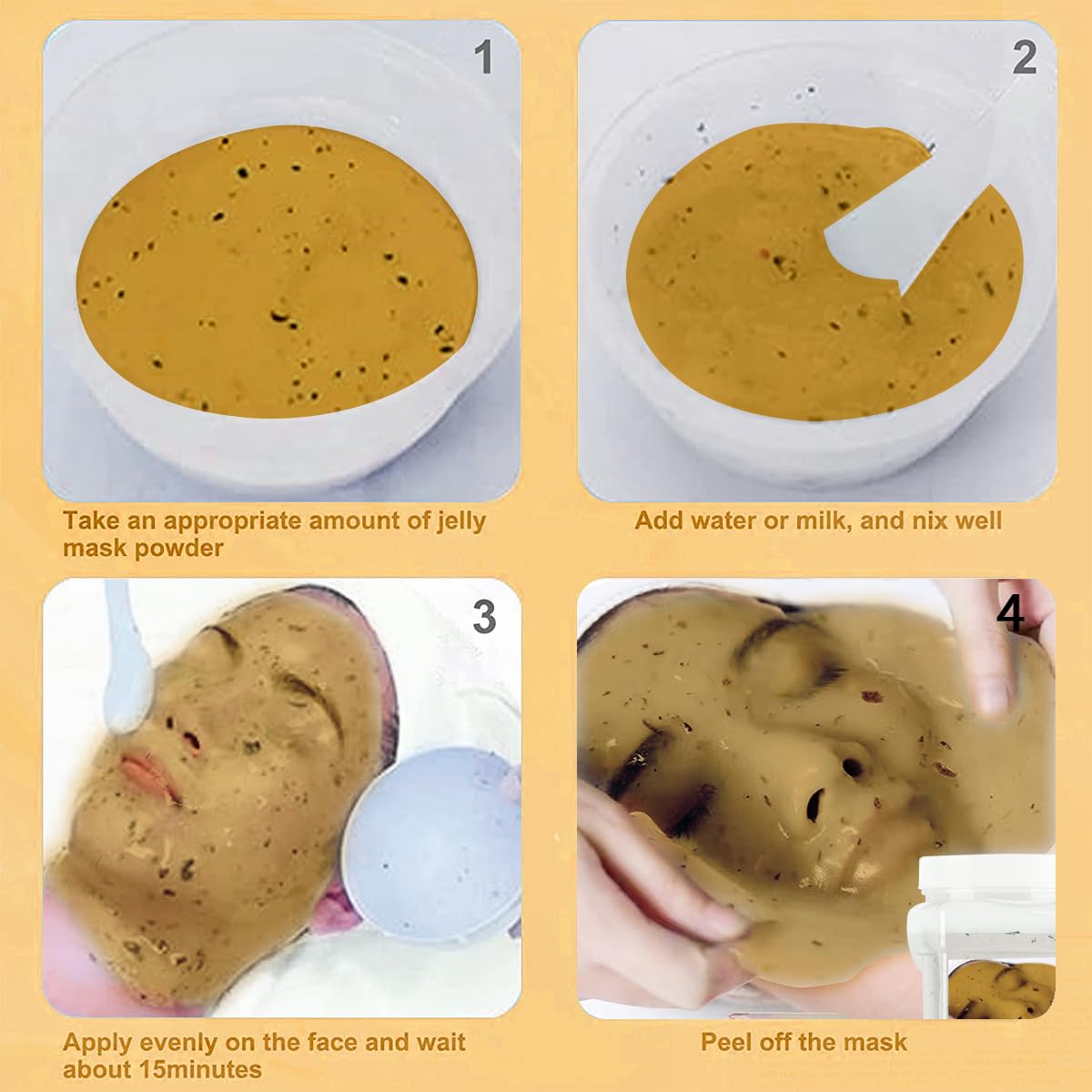 1

Take an appropriate amount of jelly mask powder

2

Add water or milk, and nix well

3

Apply evenly on the face and wait about 15minutes

4

Peel off the mask