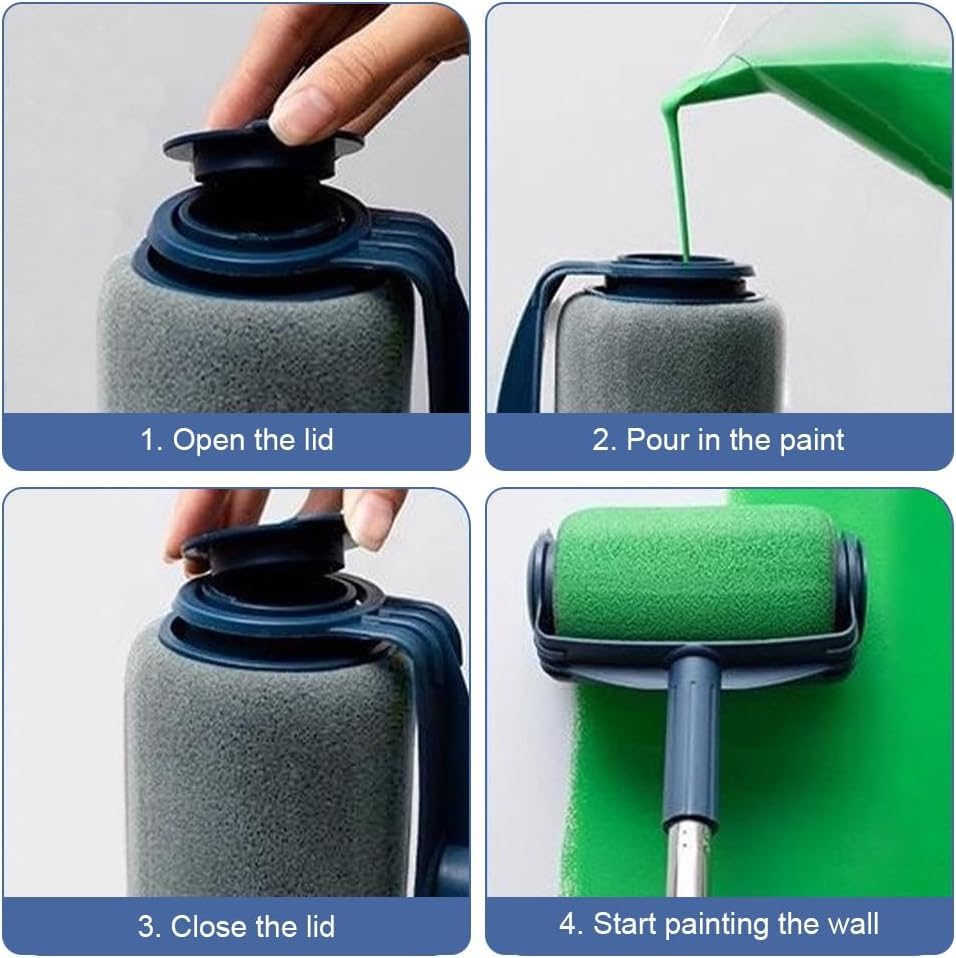 1. Open the lid

2. Pour in the paint

3. Close the lid

4. Start painting the wall