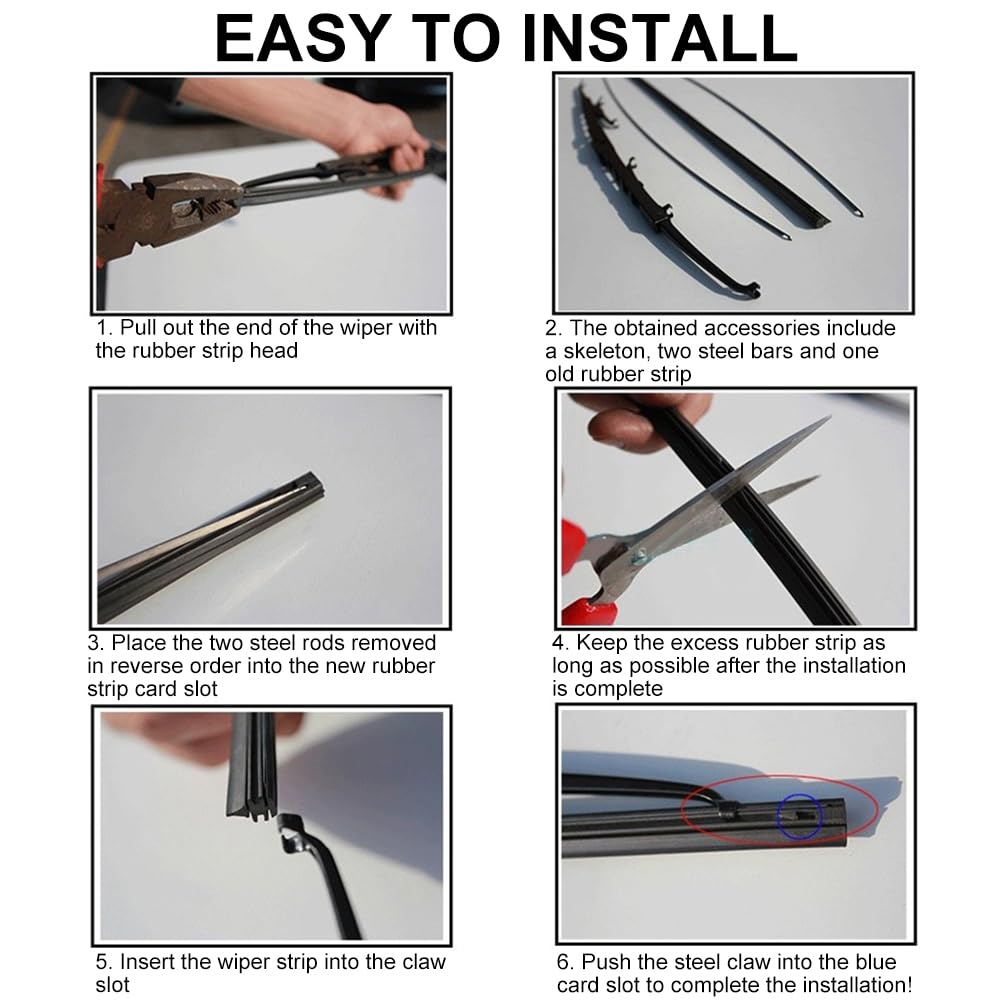 EASY TO INSTALL

1. Pull out the end of the wiper with the rubber strip head

2. The obtained accessories include a skeleton, two steel bars and one old rubber strip

3. Place the two steel rods removed in reverse order into the new rubber strip card slot

4. Keep the excess rubber strip as long as possible after the installation is complete

5. Insert the wiper strip into the claw slot

6. Push the steel claw into the blue card slot to complete the installation!