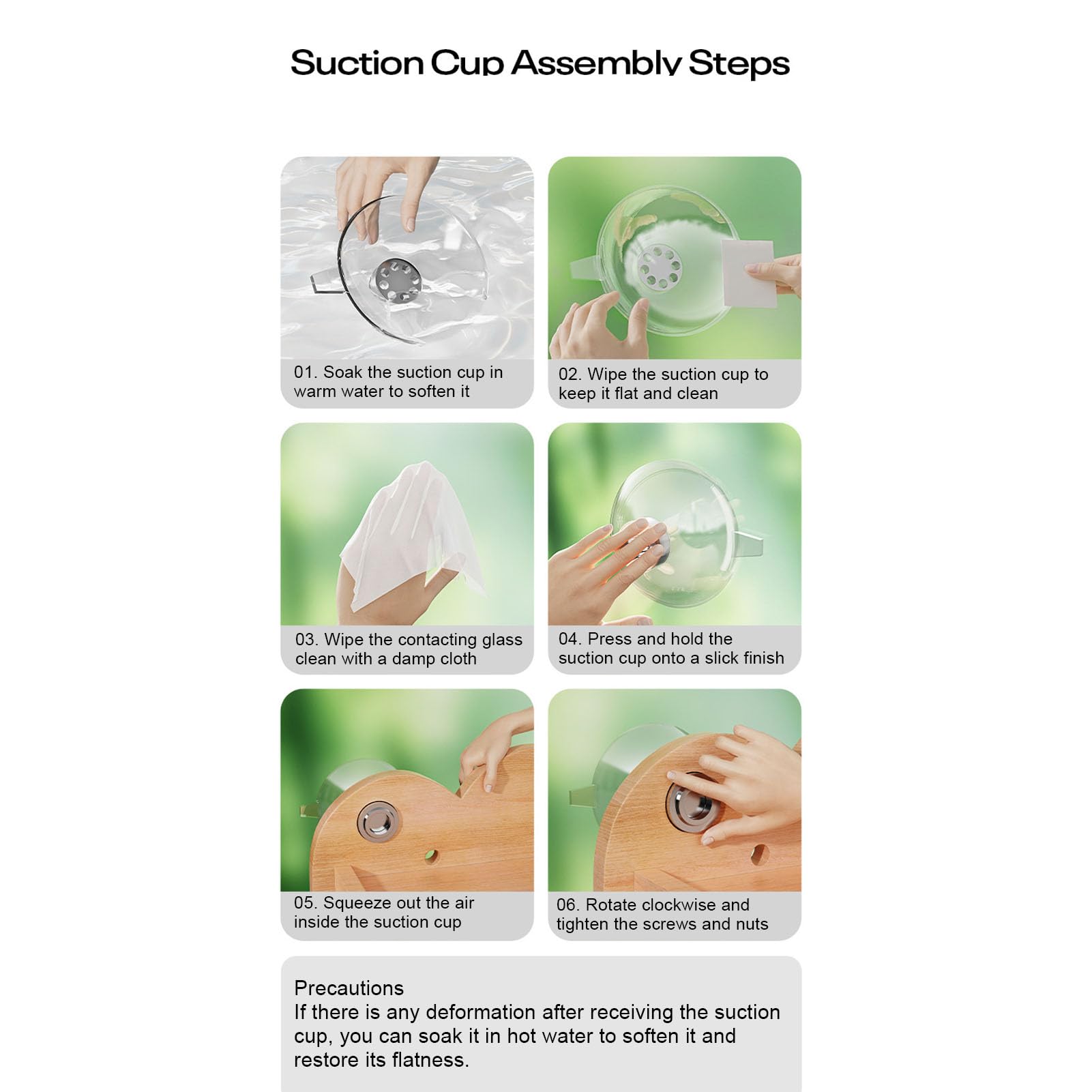 Suction Cup Assembly Steps

01. Soak the suction cup in warm water to soften it

02. Wipe the suction cup to keep it flat and clean

03. Wipe the contacting glass clean with a damp cloth

04. Press and hold the suction cup onto a slick finish

05. Squeeze out the air inside the suction cup

06. Rotate clockwise and tighten the screws and nuts

Precautions
If there is any deformation after receiving the suction cup, you can soak it in hot water to soften it and restore its flatness.