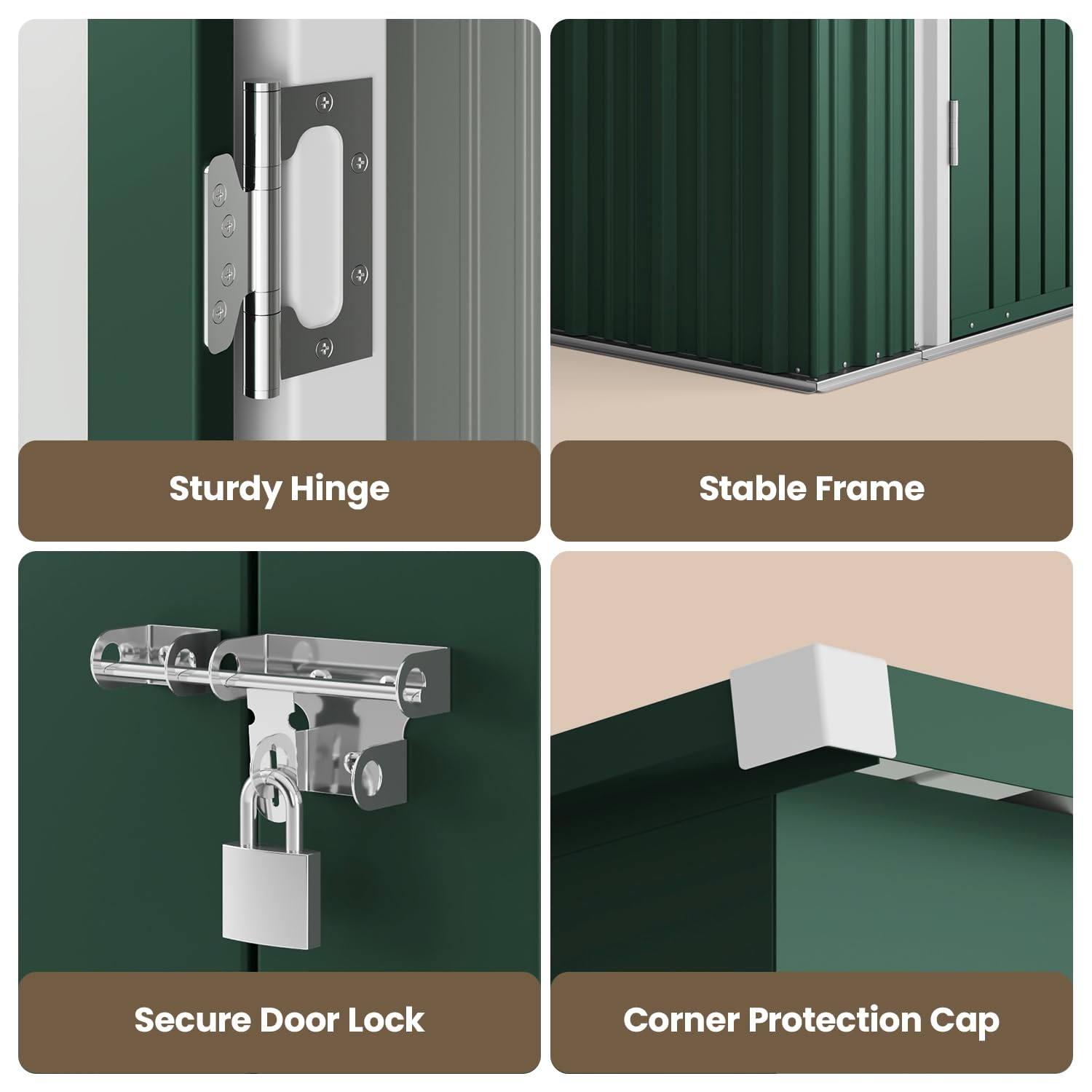 Sturdy Hinge

Stable Frame

Secure Door Lock

Corner Protection Cap